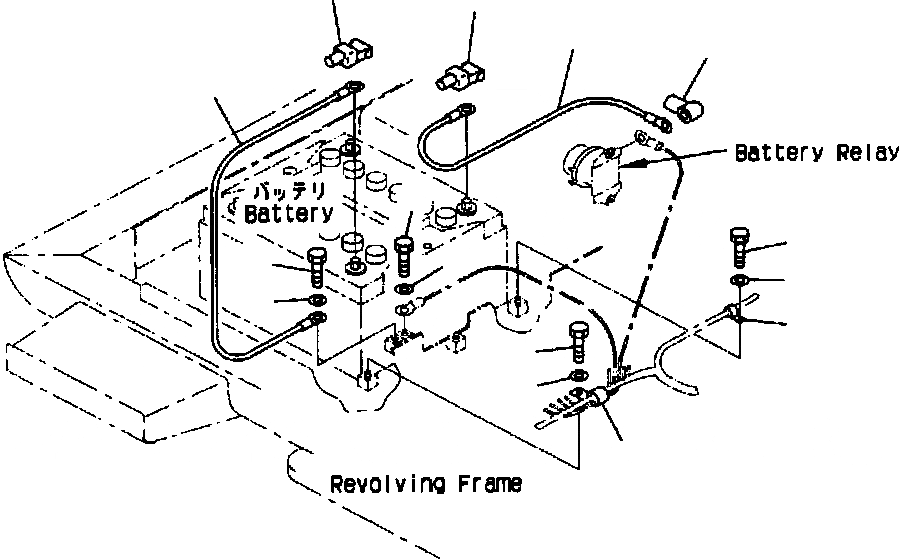 Battery Relay
バッテリ
Battery
Revolving Frame