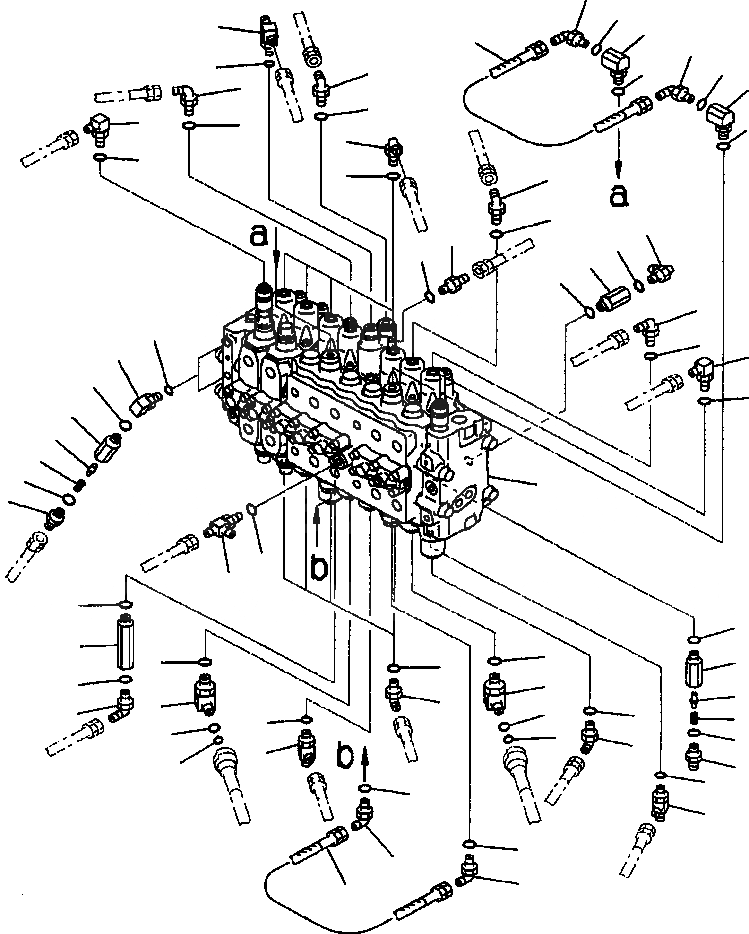 a

a

b

b