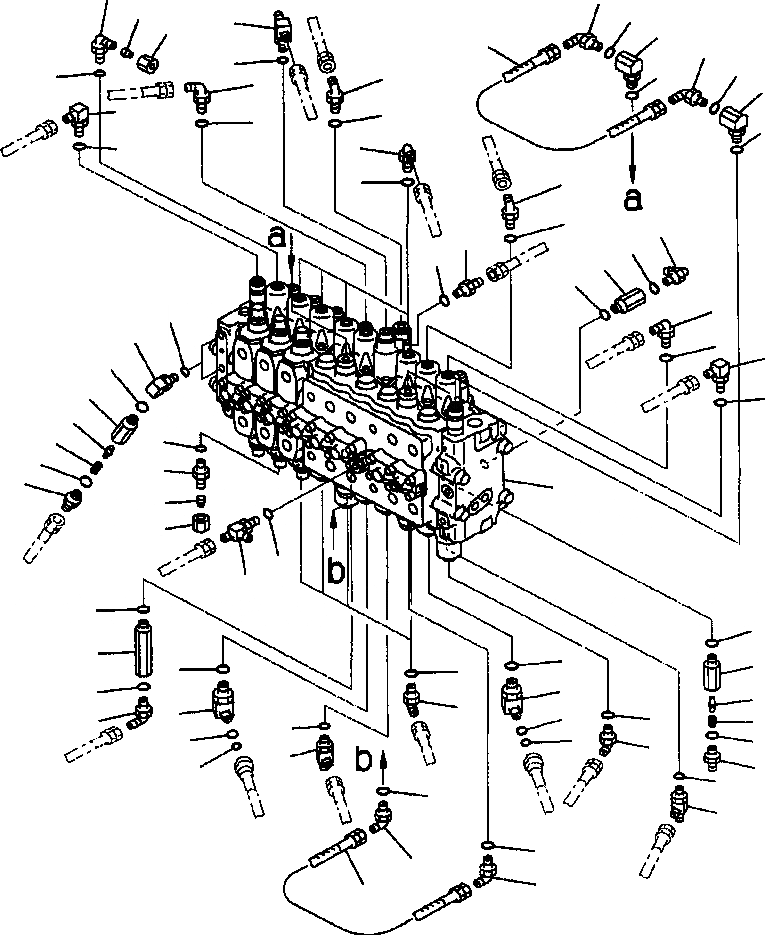 a
a
b
b