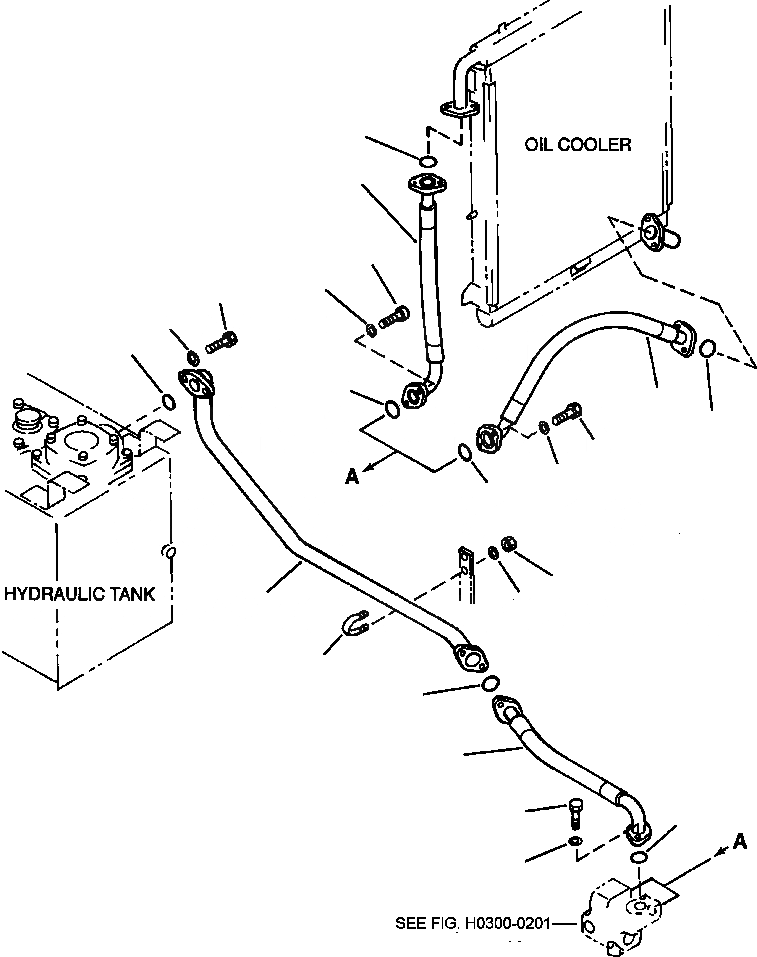 OIL COOLER

A

HYDRAULIC TANK

A

SEE FIG. H0300-0201