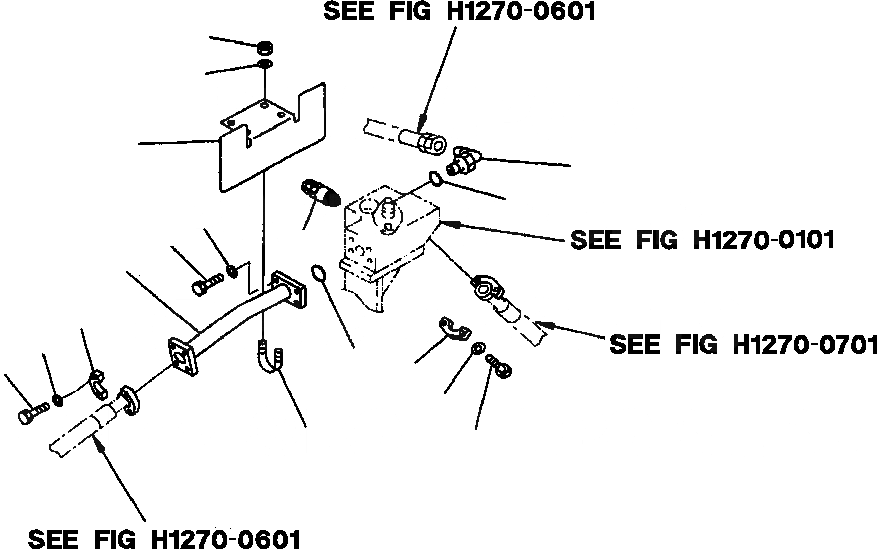 SEE FIG H1270-0601

SEE FIG H1270-0101

SEE FIG H1270-0701

SEE FIG H1270-0601