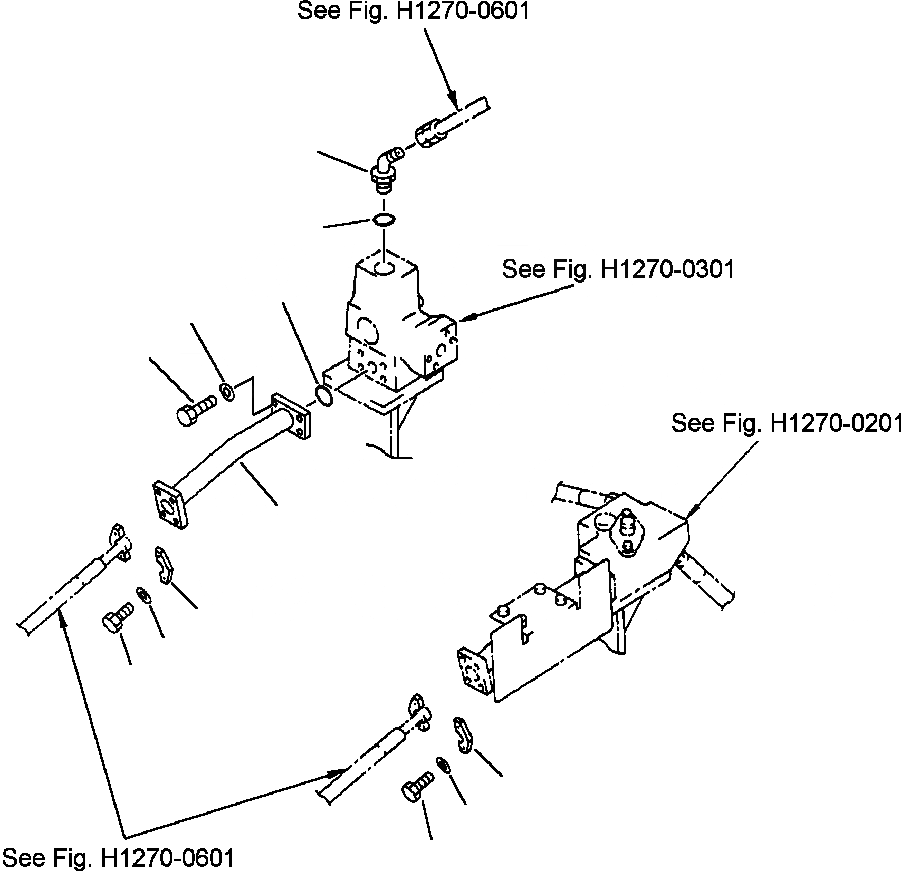 See Fig. H1270-0601

See Fig. H1270-0301

See Fig. H1270-0201

See Fig. H1270-0601