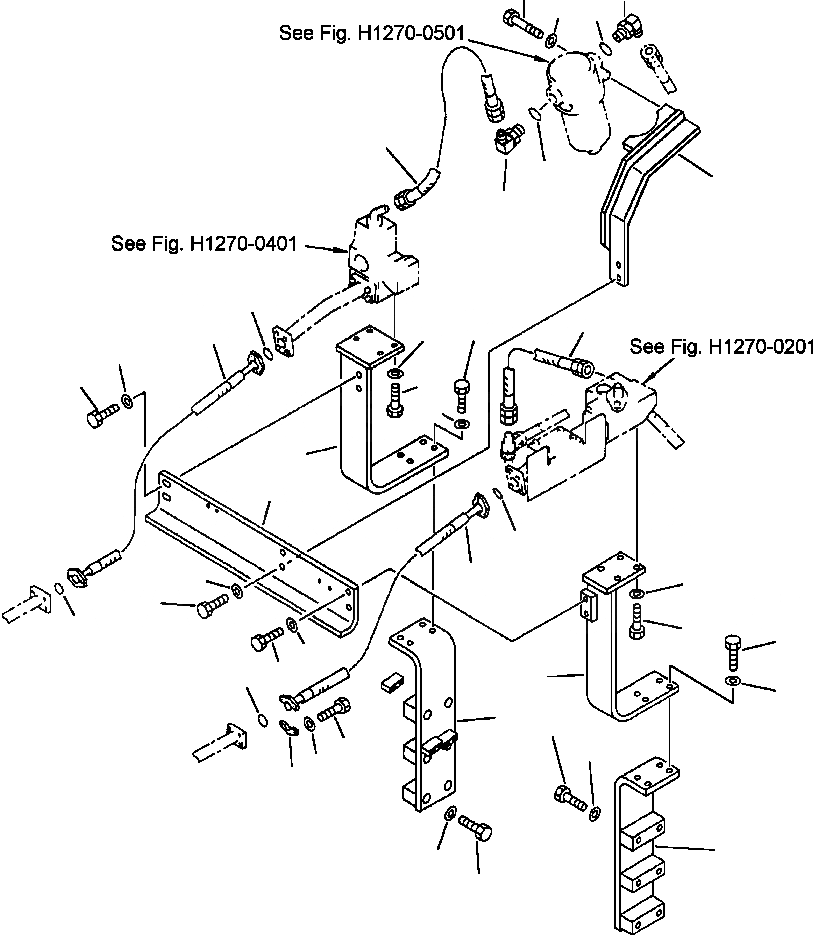 See Fig. H1270-0501

See Fig. H1270-0401

See Fig. H1270-0201