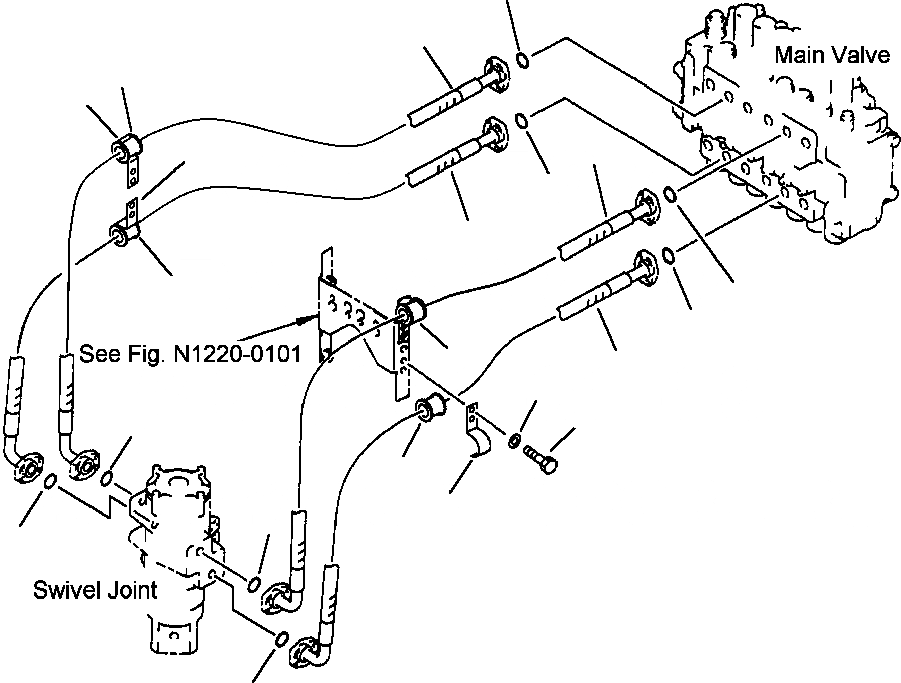 Main Valve

See Fig. N1220-0101

Swivel Joint