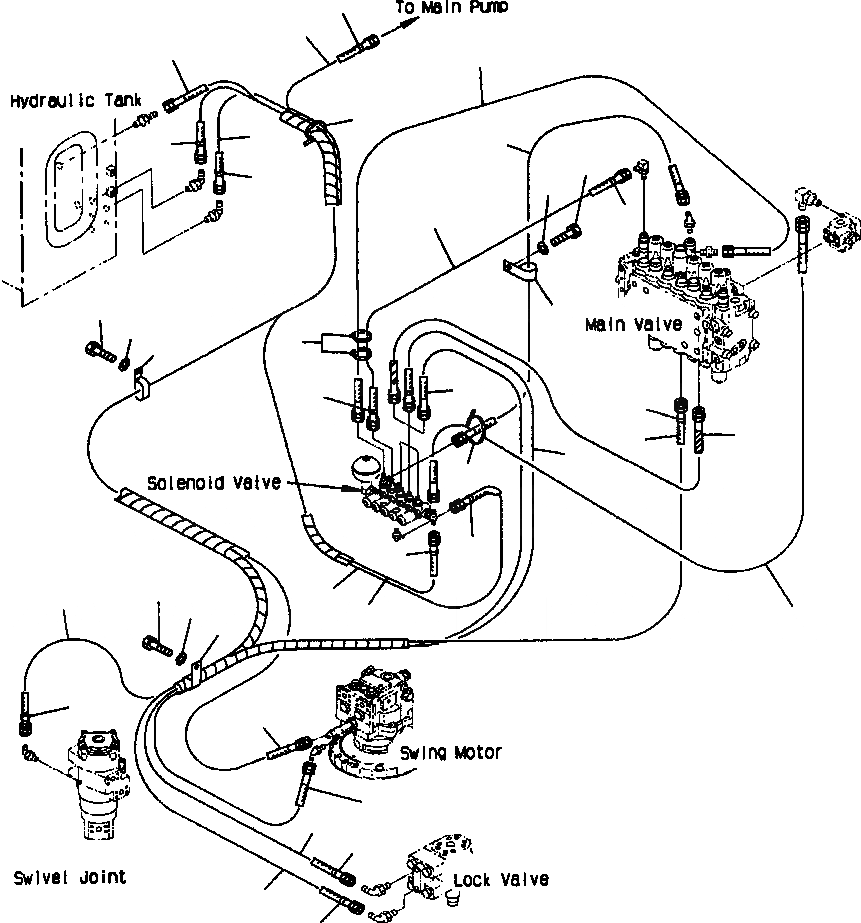 To Main Pump

Hydraulic Tank

Main Valve

Solenoid Valve

Swing Motor

Swivel Joint

Lock Valve