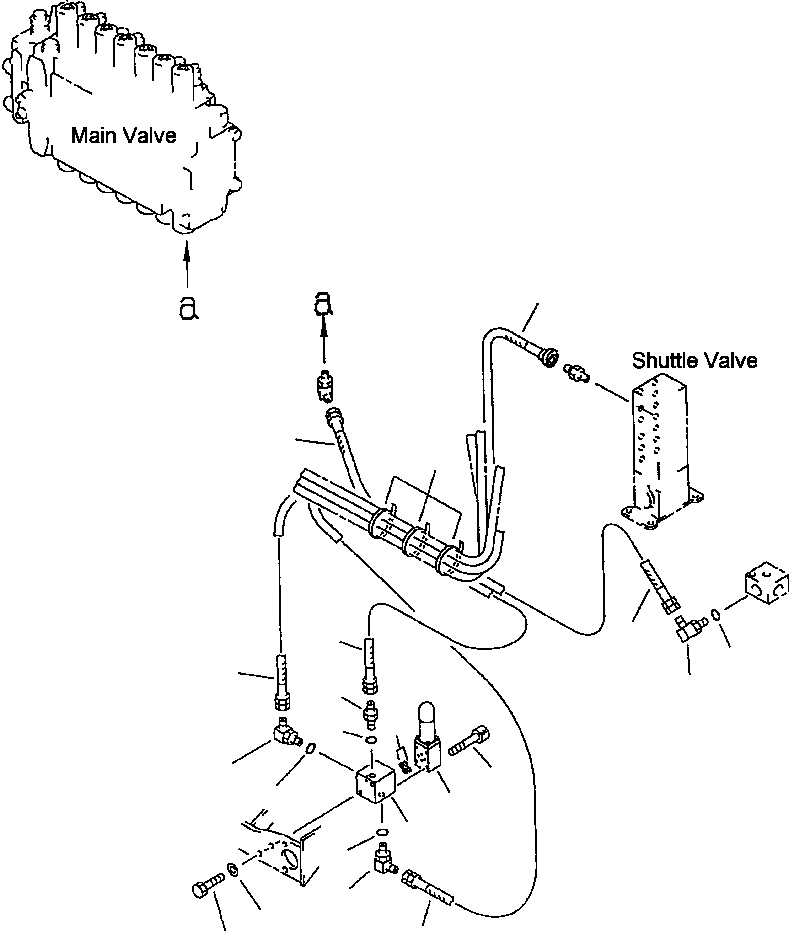 Main Valve

a

a

Shuttle Valve