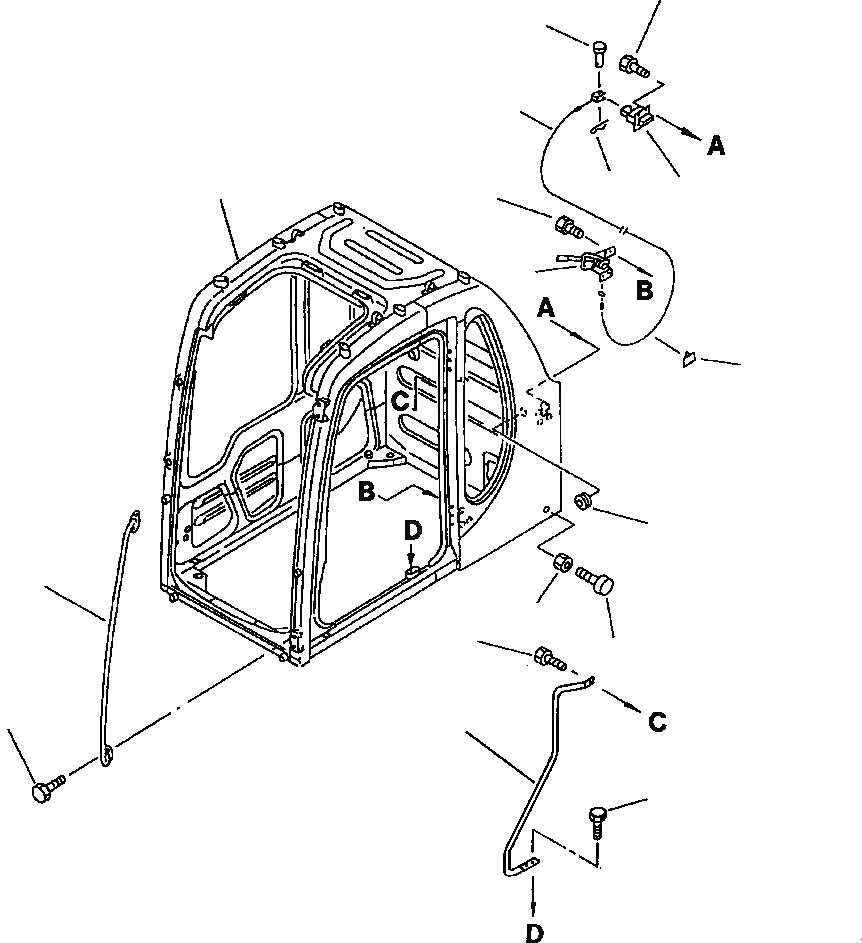 A
B
A
C
B
D
C
D