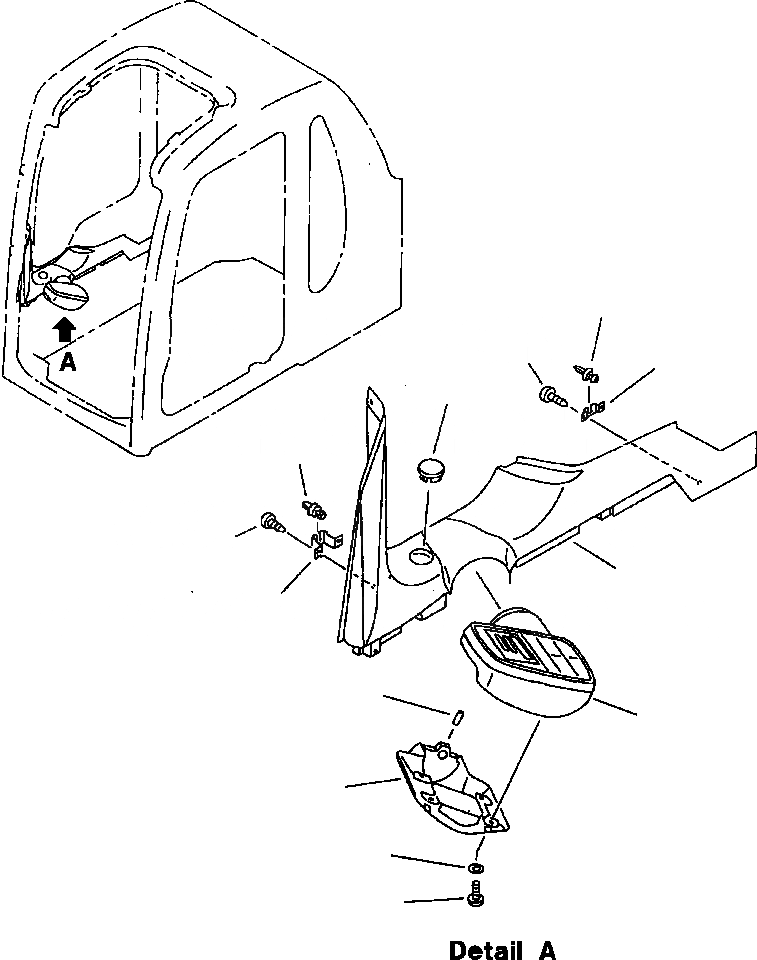 A

Detail A