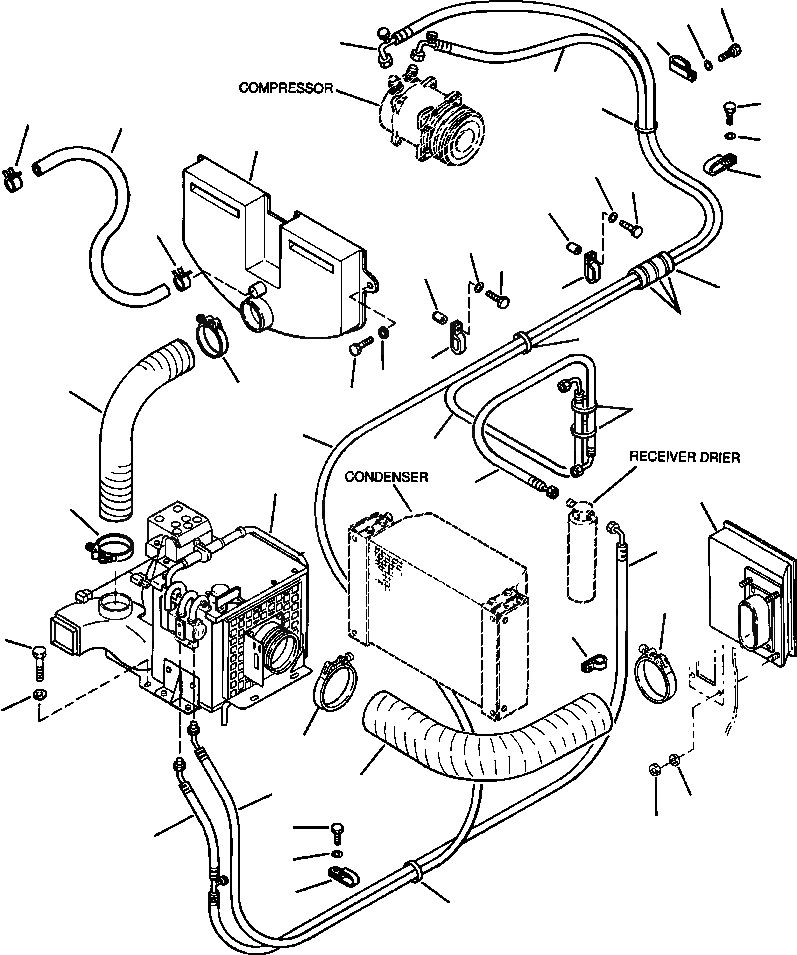 COMPRESSOR

CONDENSER

RECEIVER DRIER