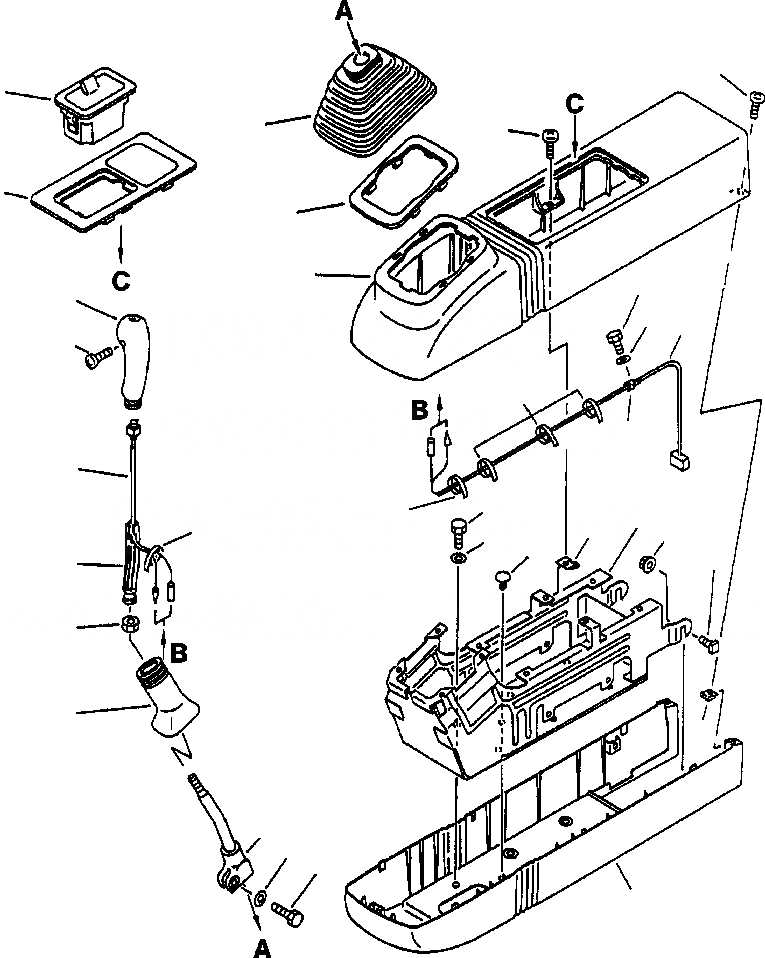 A
C
C
B
B
A