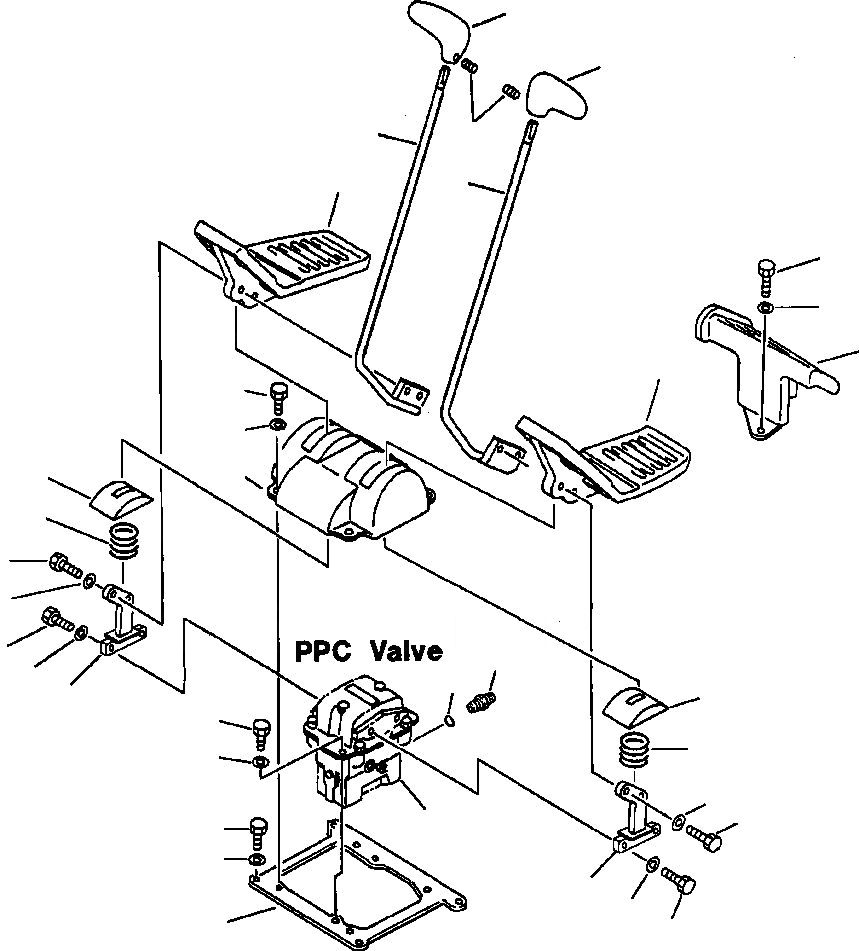 PPC Valve