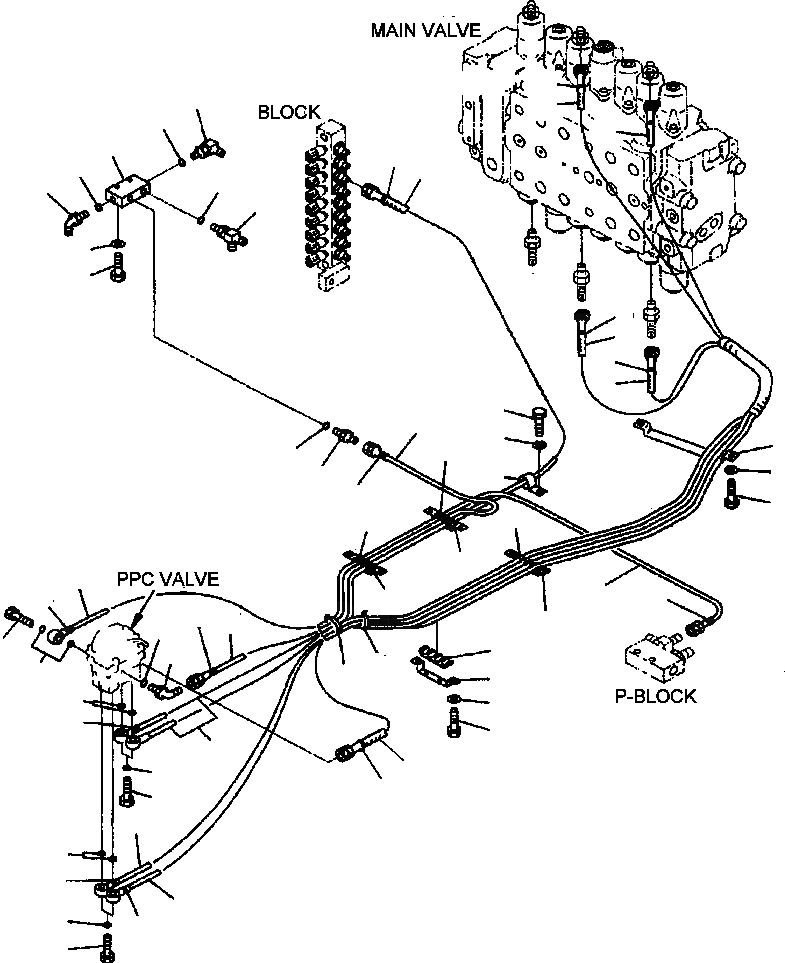 MAIN VALVE
BLOCK
PPC VALVE
P-BLOCK