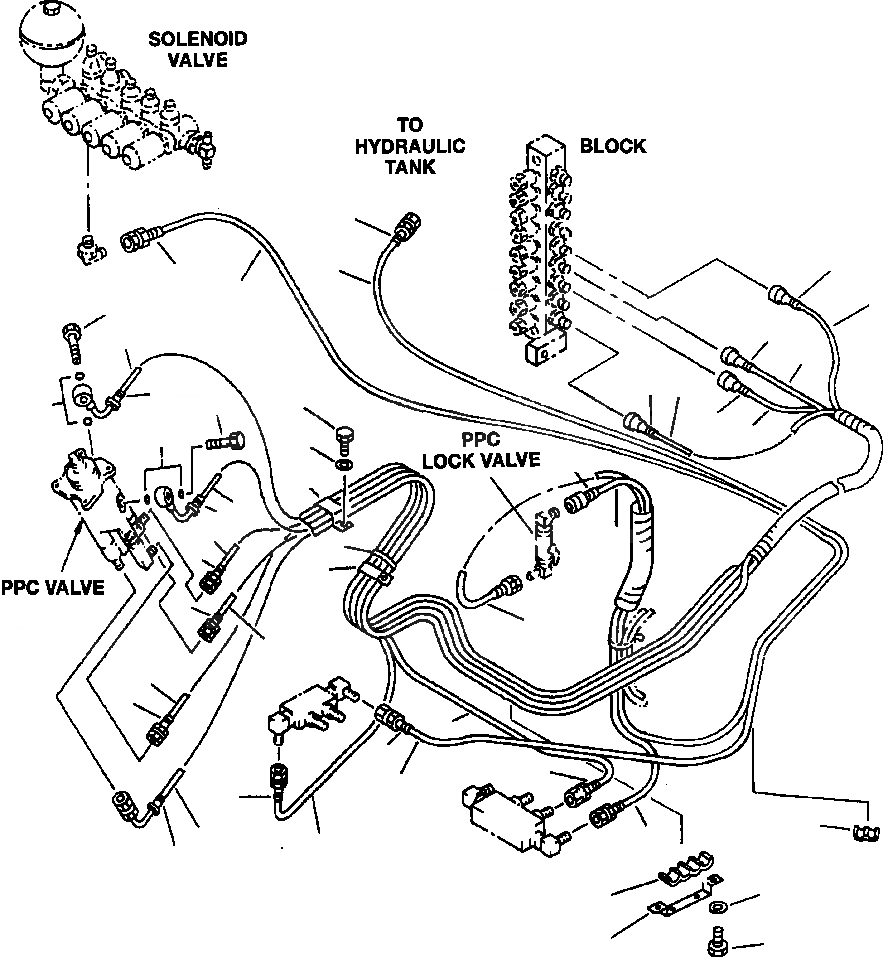 SOLENOID VALVE

TO HYDRAULIC TANK

BLOCK

PPC LOCK VALVE

PPC VALVE