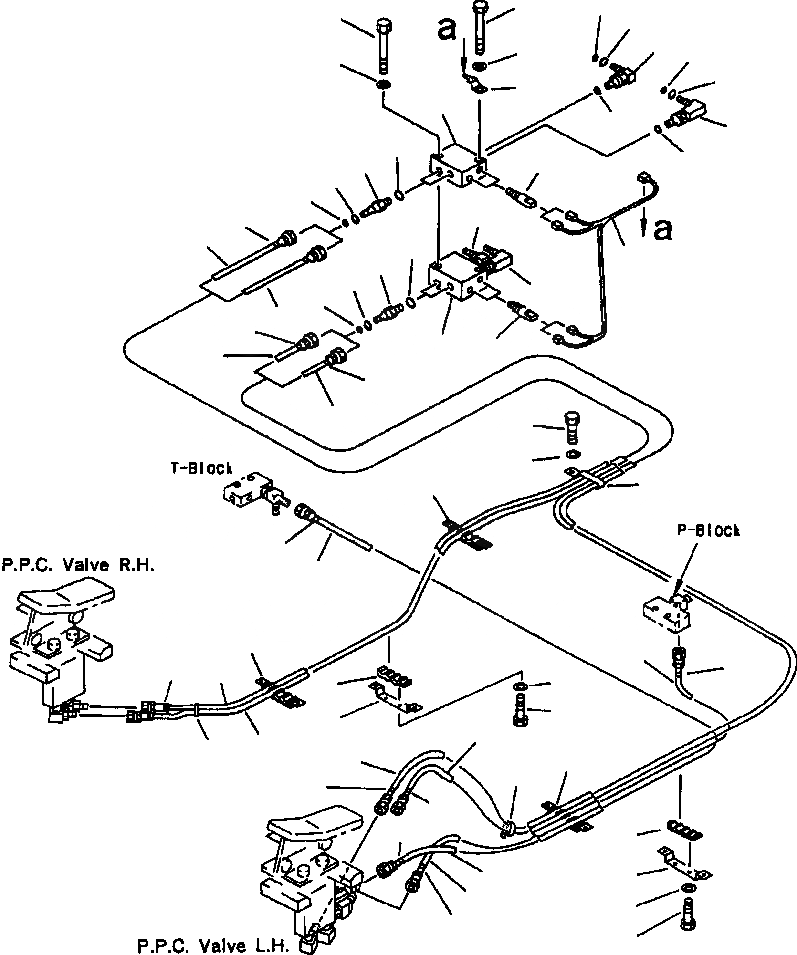 a

a

T-Block

P-Block

P.P.C. Valve R.H.

P.P.C. Valve L.H.