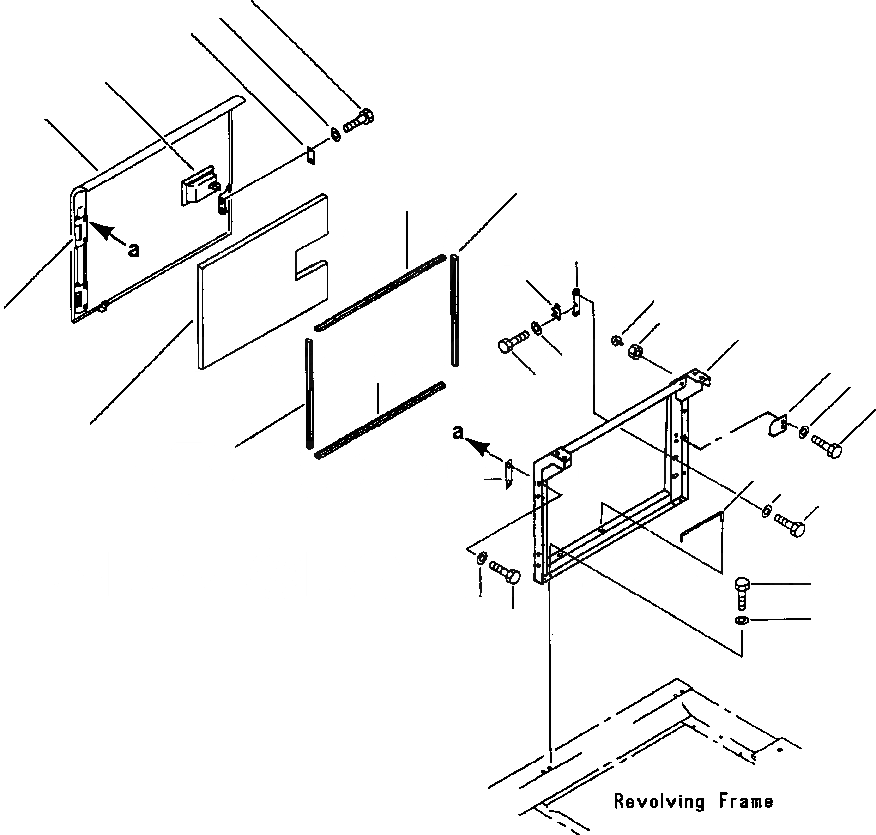 a

a

Revolving Frame