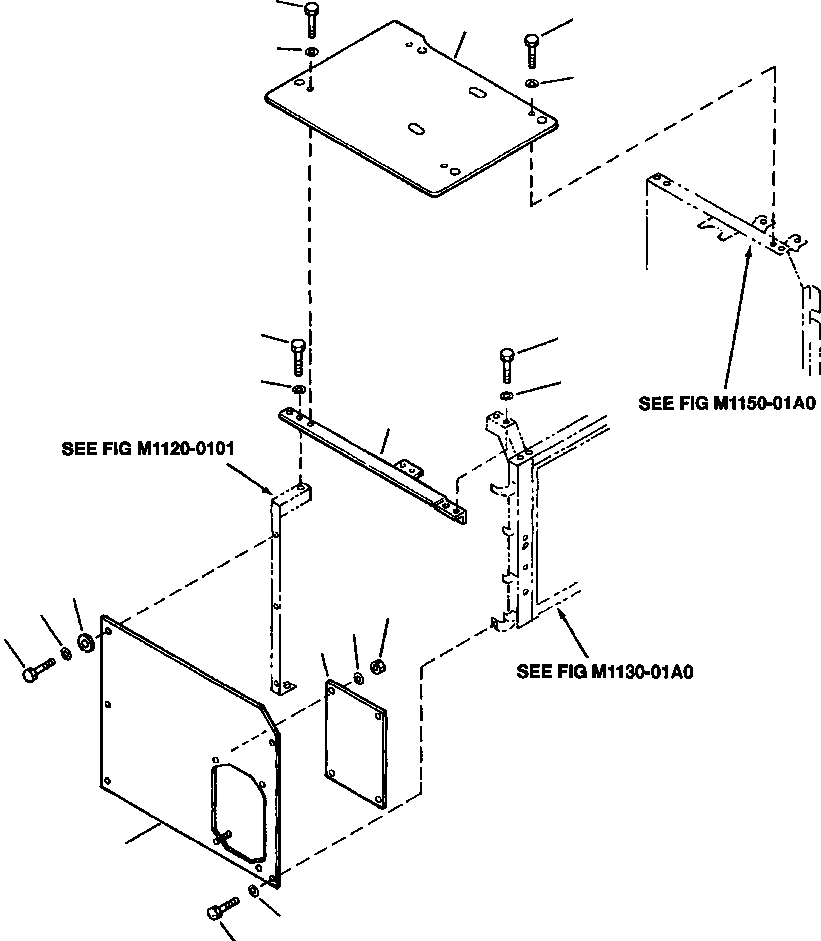 SEE FIG M1150-01A0

SEE FIG M1120-0101

SEE FIG M1130-01A0