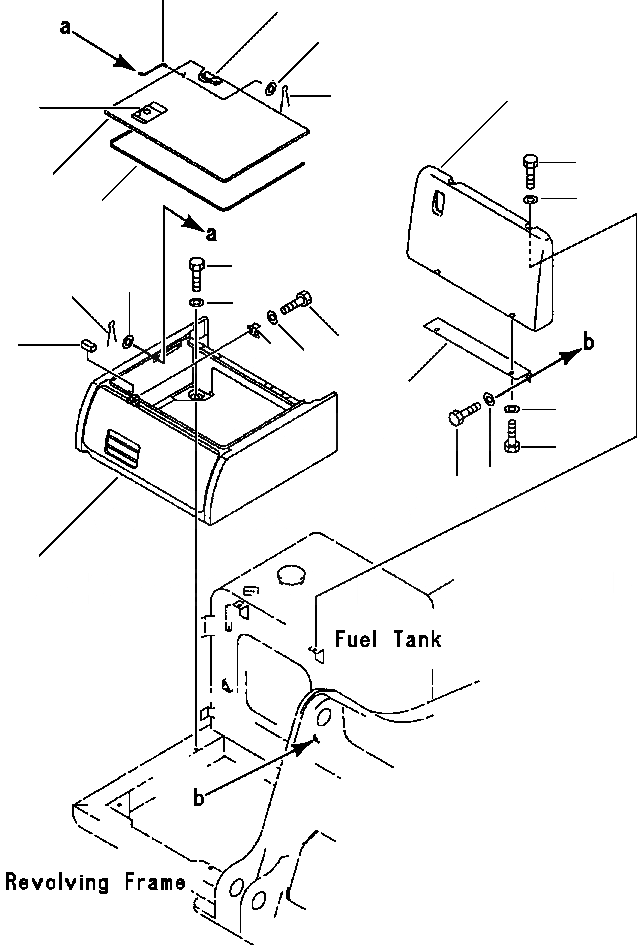 a

a

b

Fuel Tank

b

Revolving Frame