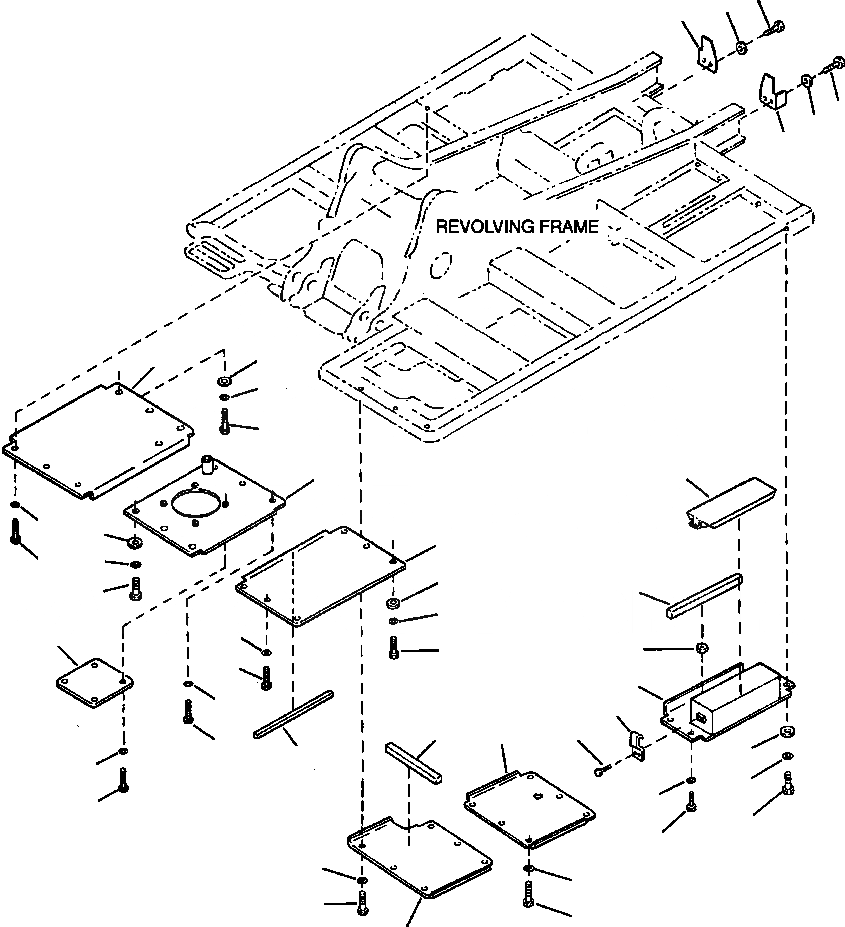 REVOLVING FRAME