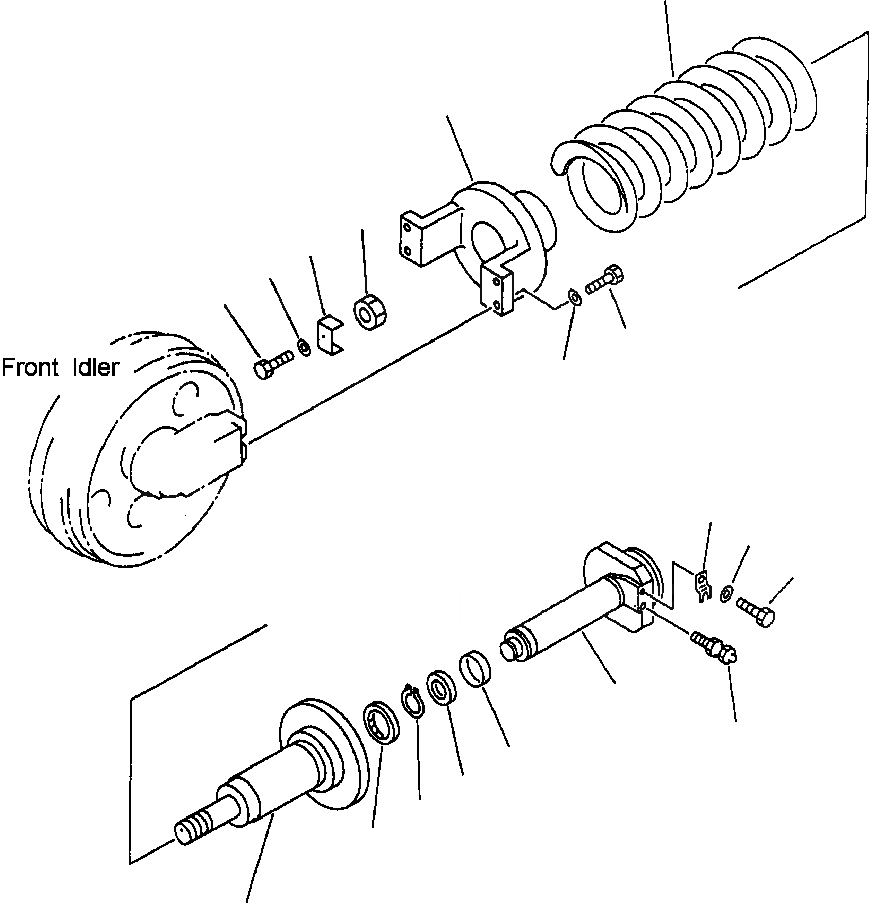 Front Idler