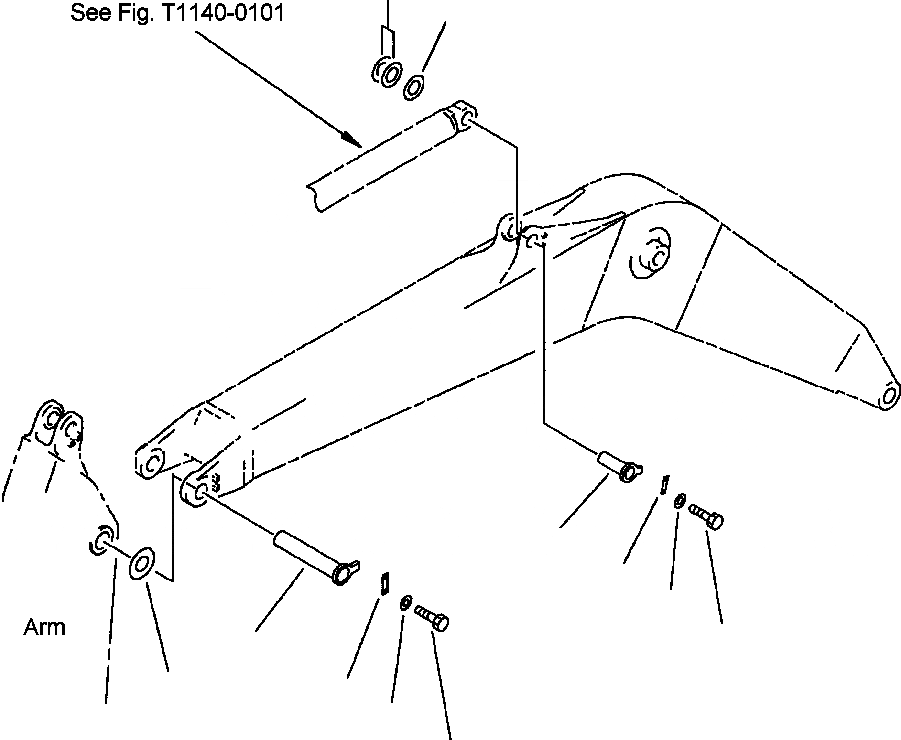 See Fig. T1140-0101

Arm