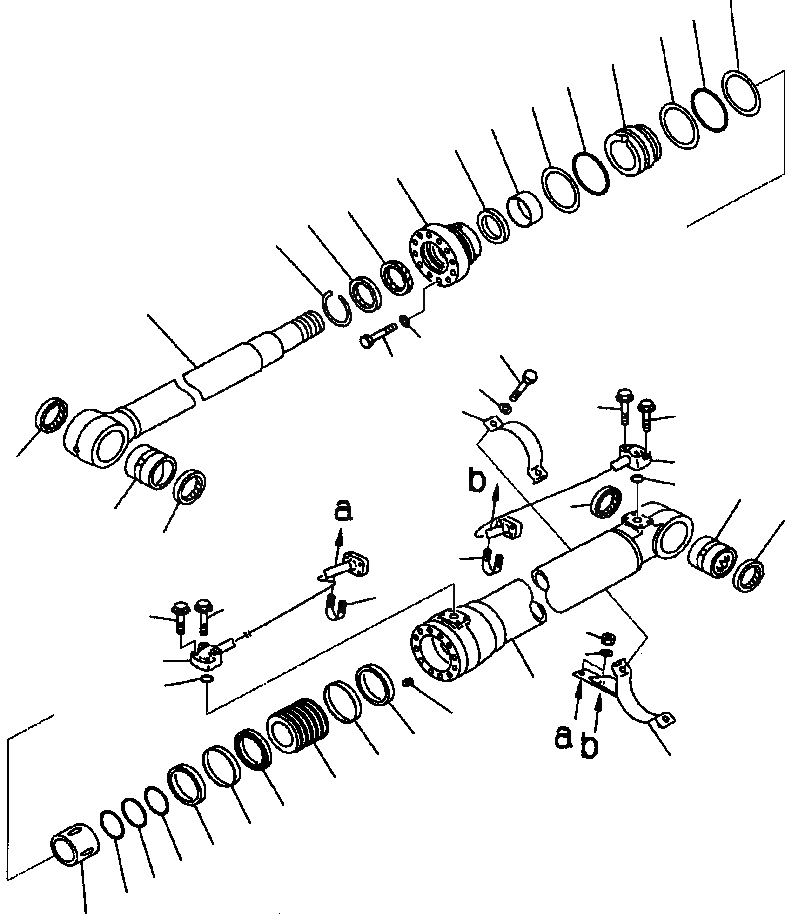 b
a
a b