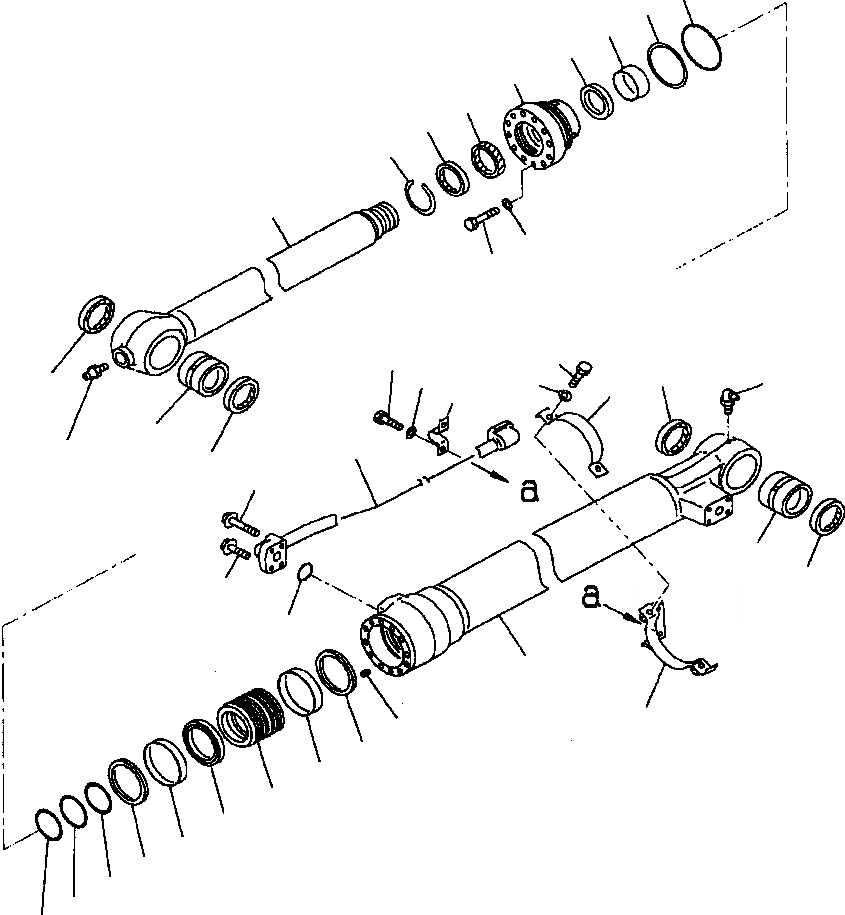 a

a