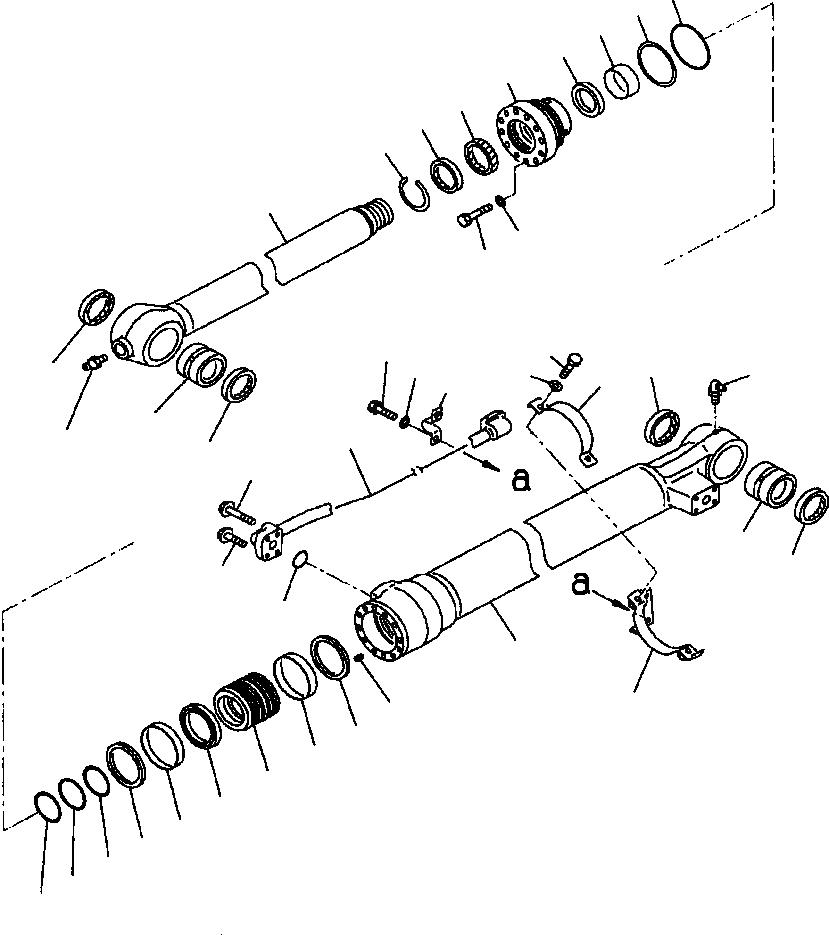 a

a