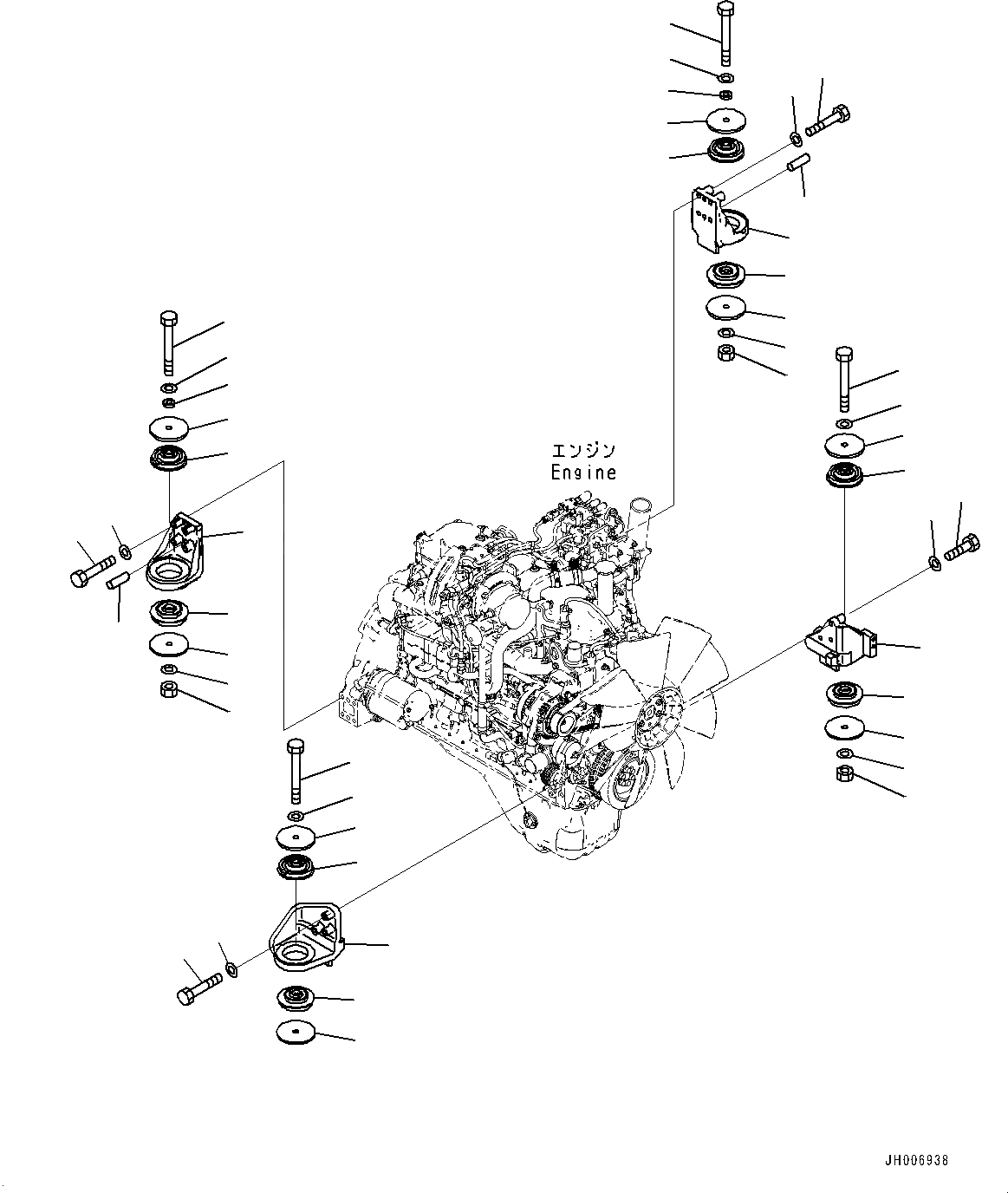 エンジン
Engine

JH006938