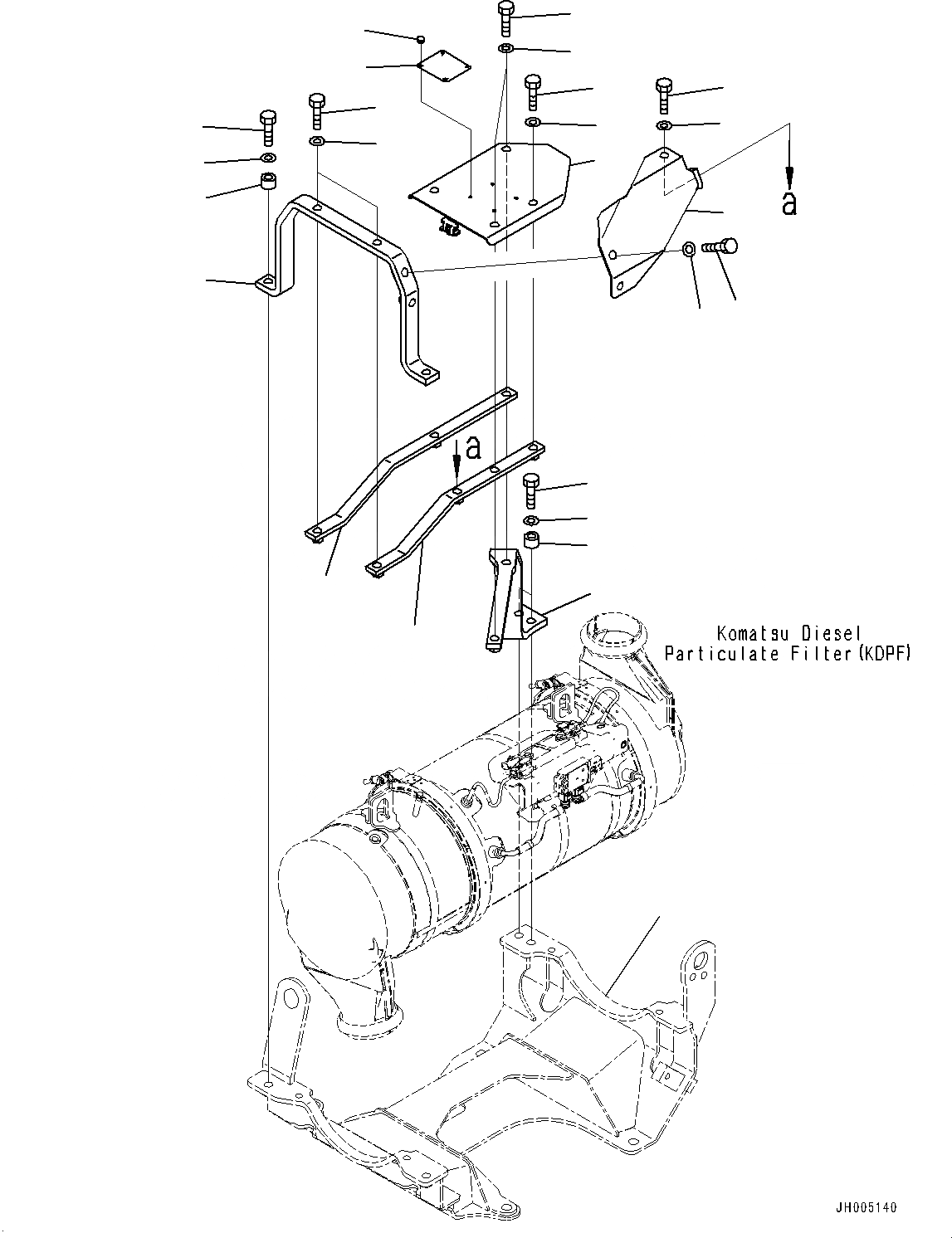 a

a

Komatsu Diesel Particulate Filter (KDPF)

JH005140