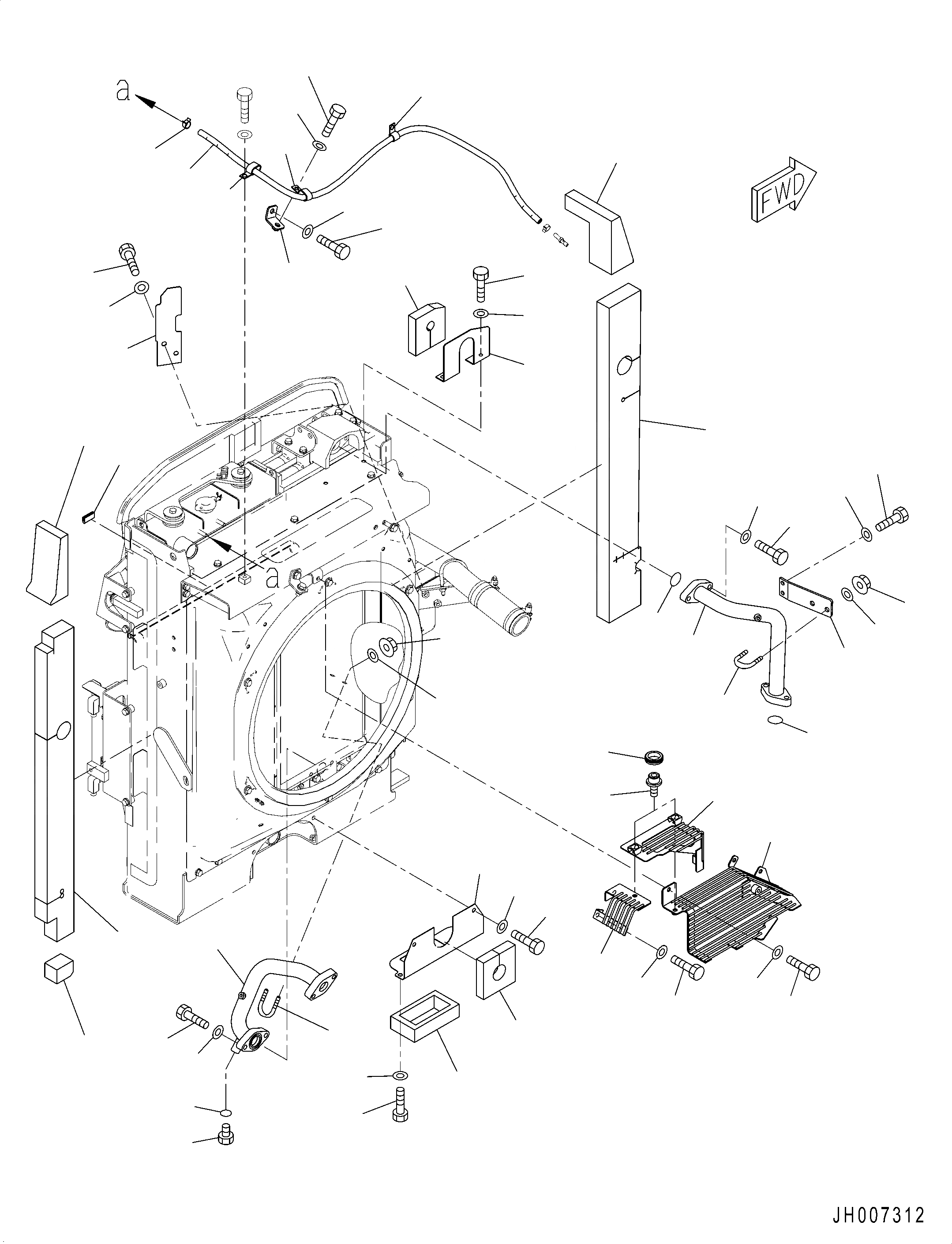 a

FWD

a

JH007312