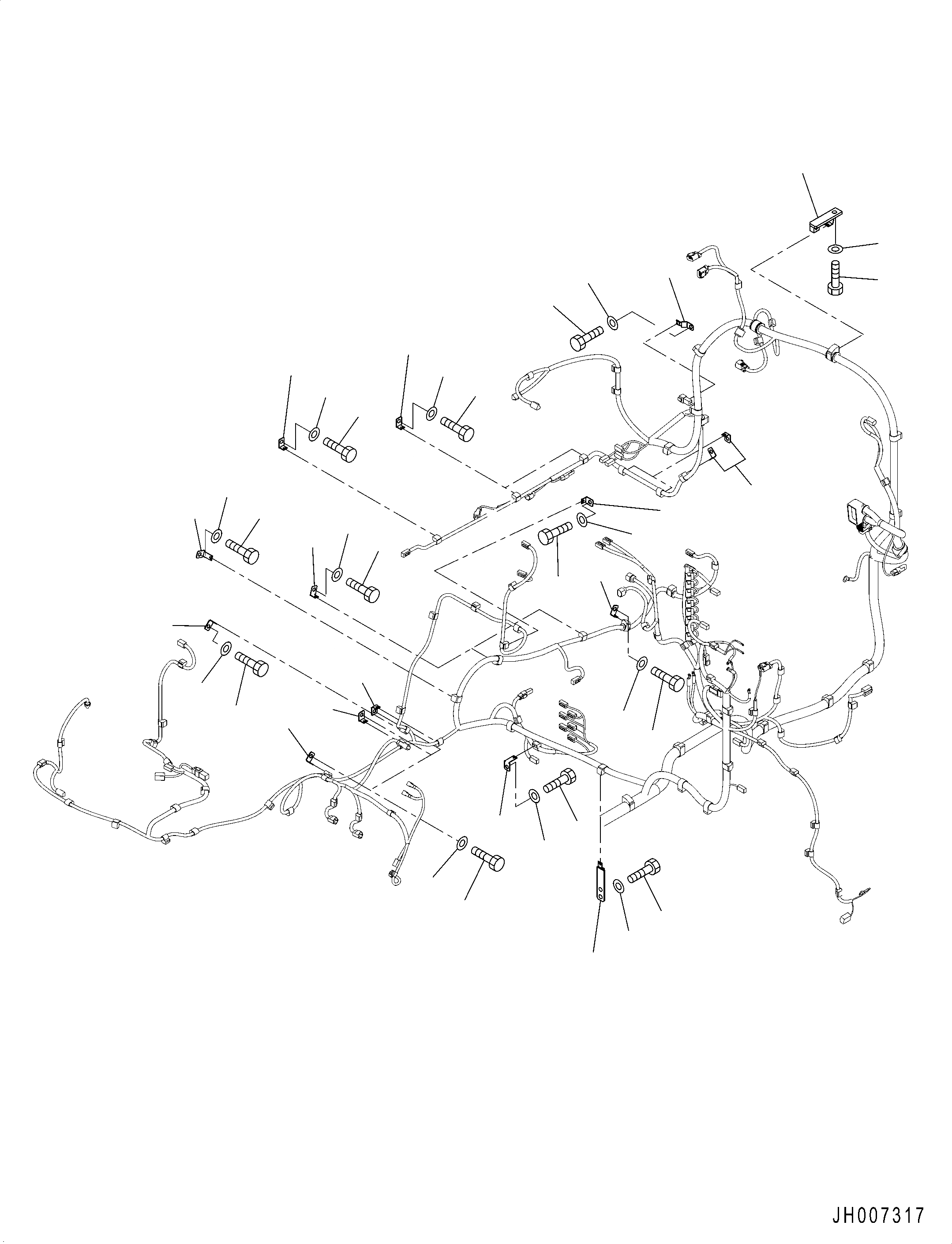 JH007317