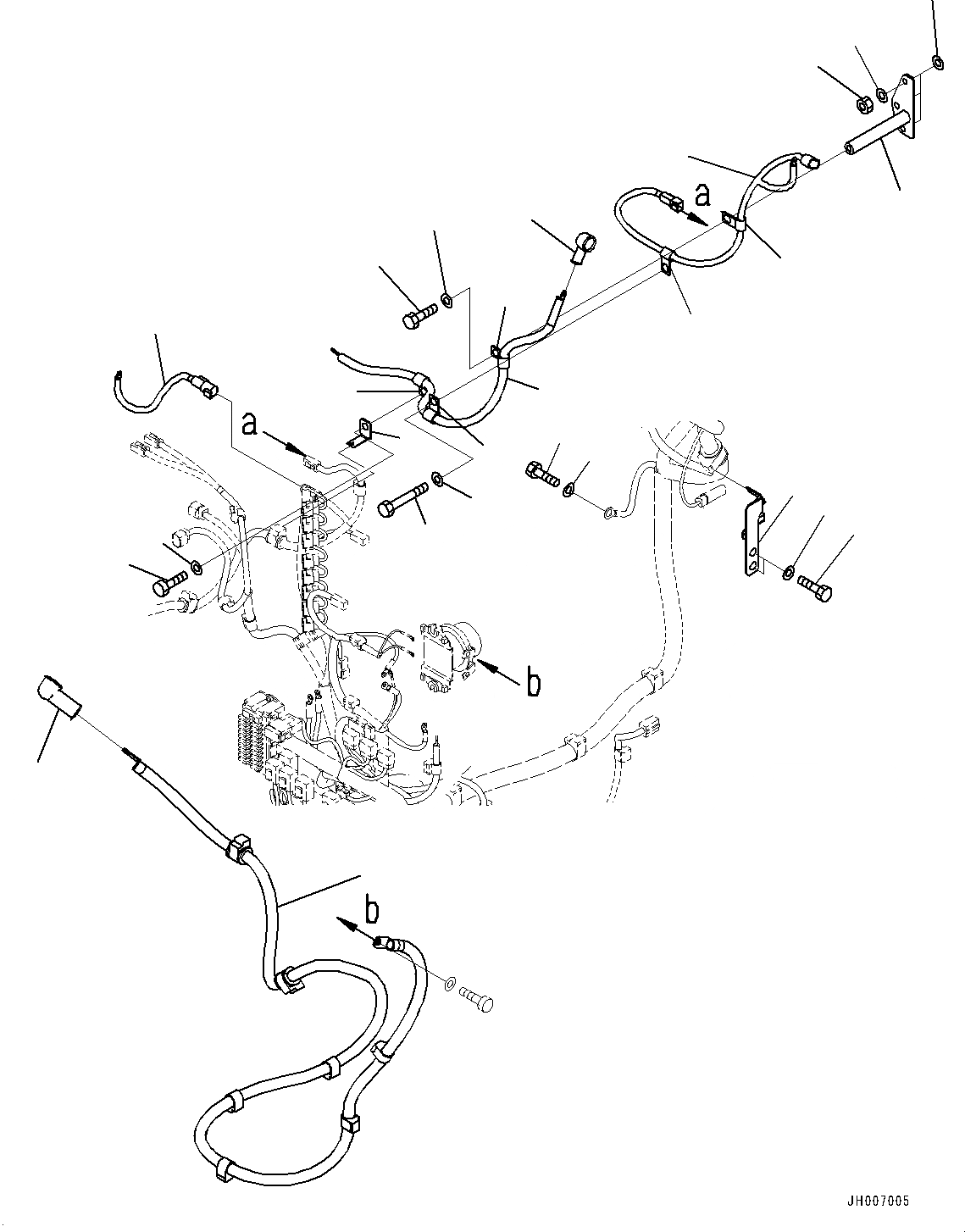 a
a
b
b
JH007005