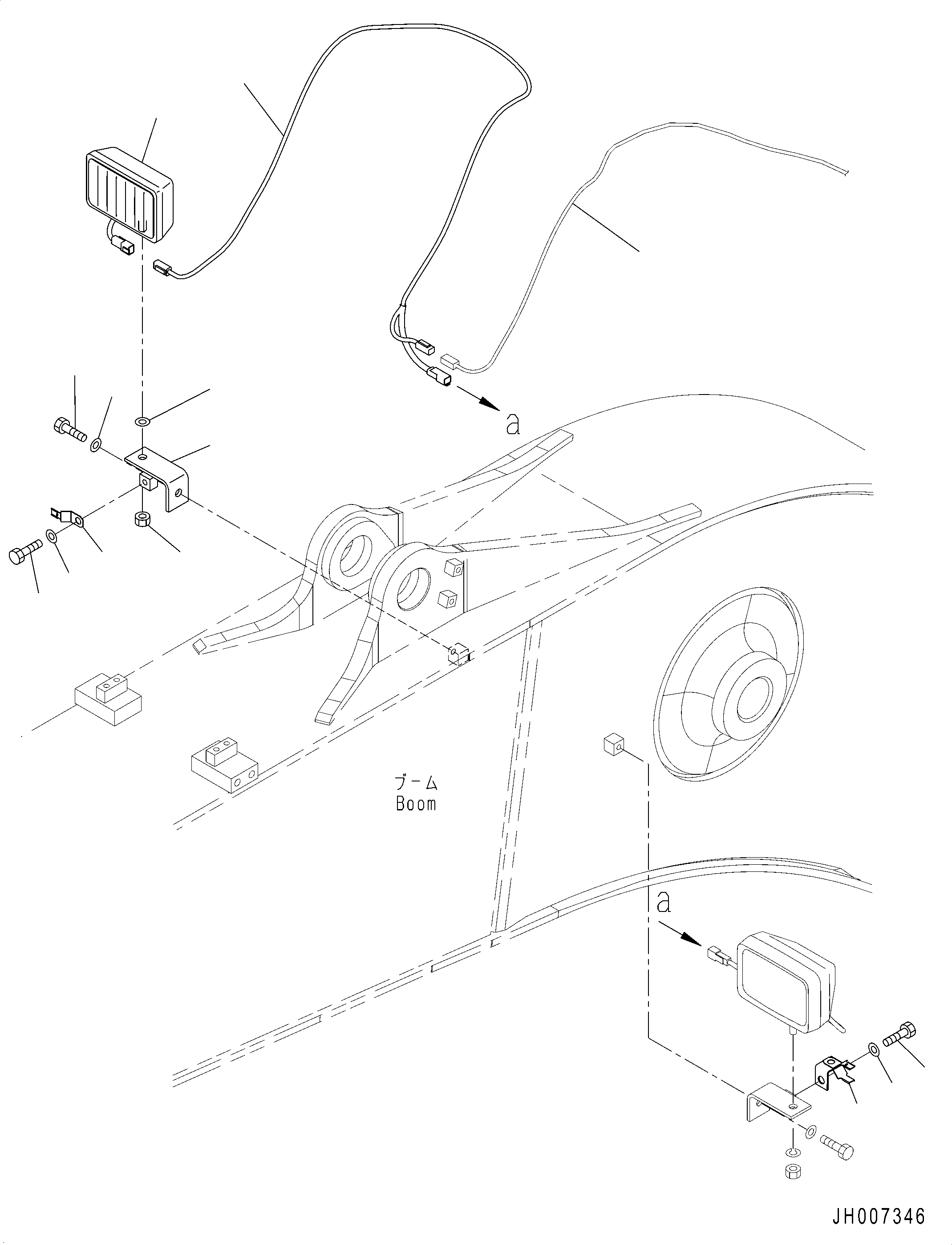 a

ブーム
Boom

a

JH007346