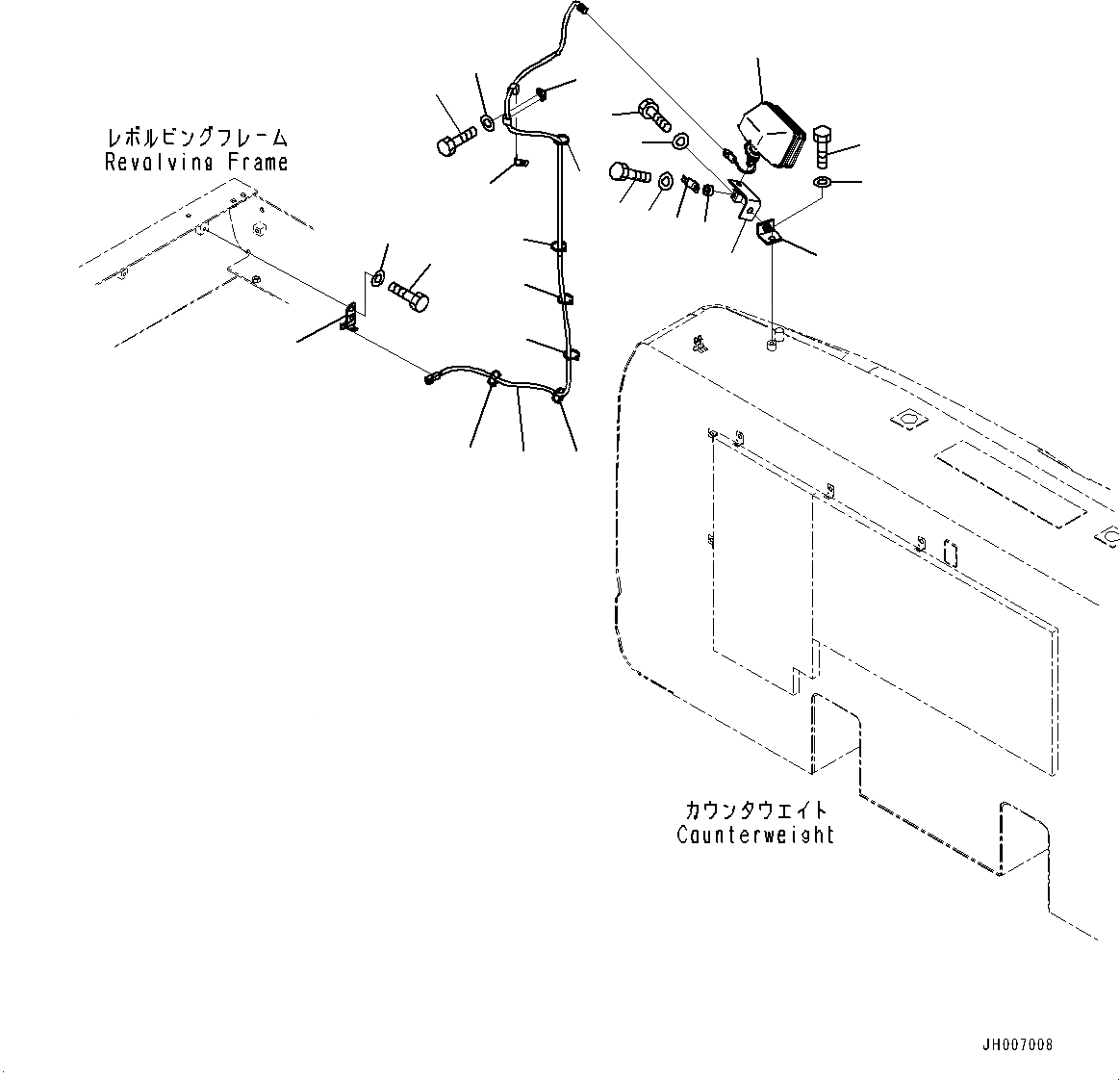 レボルビングフレーム
Revolving Frame

カウンタウエイト
Counterweight

JH007008