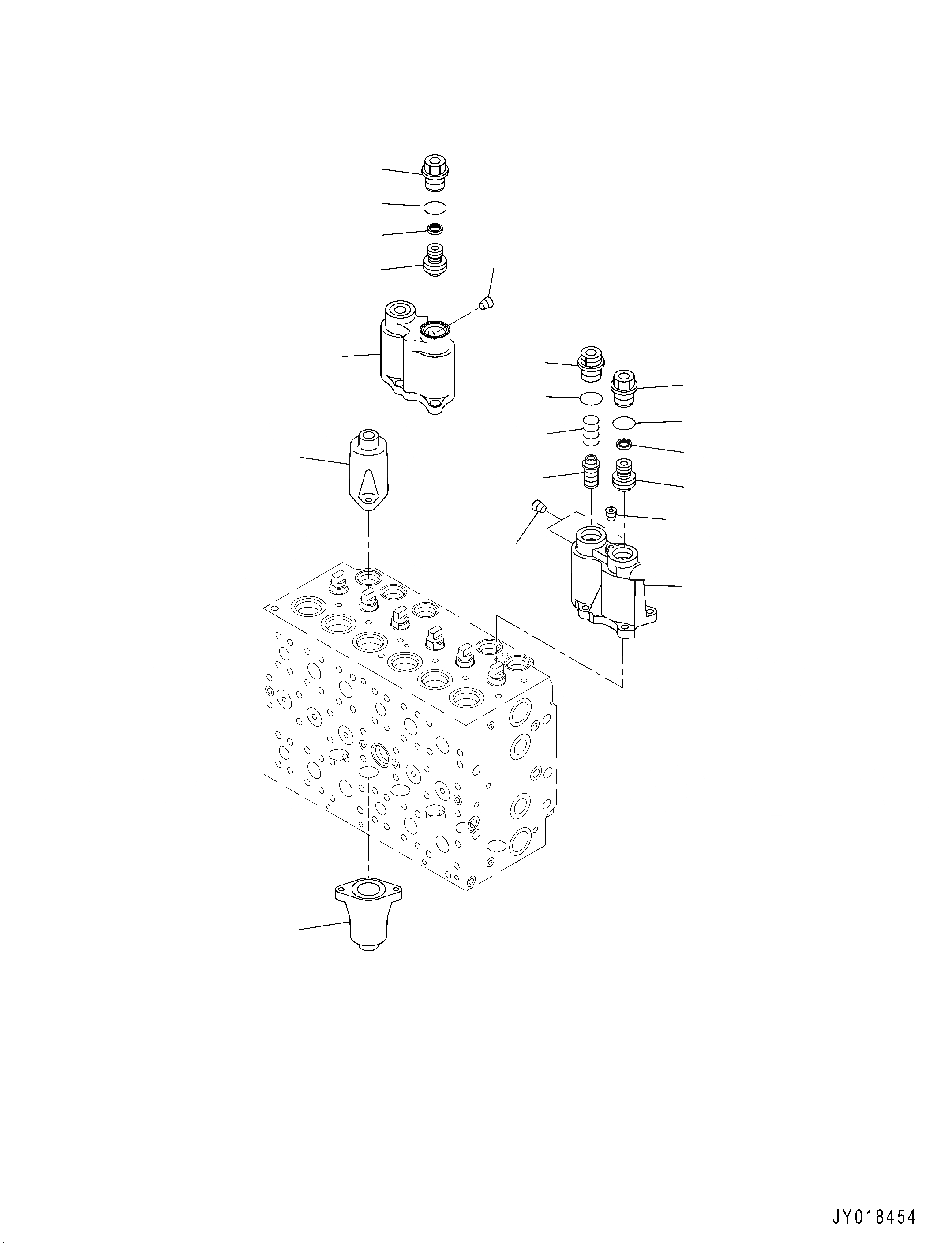 JY018454