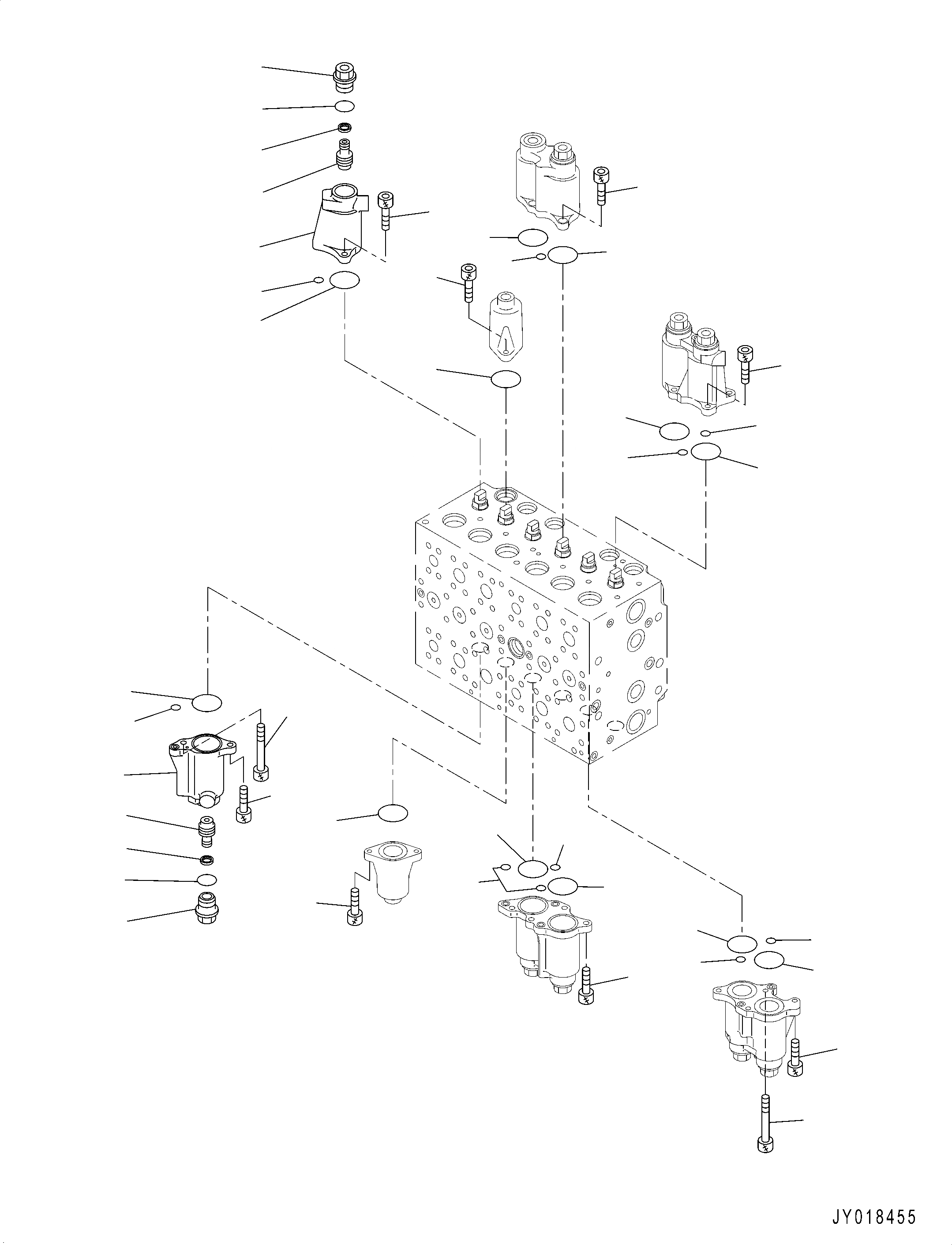 JY018455