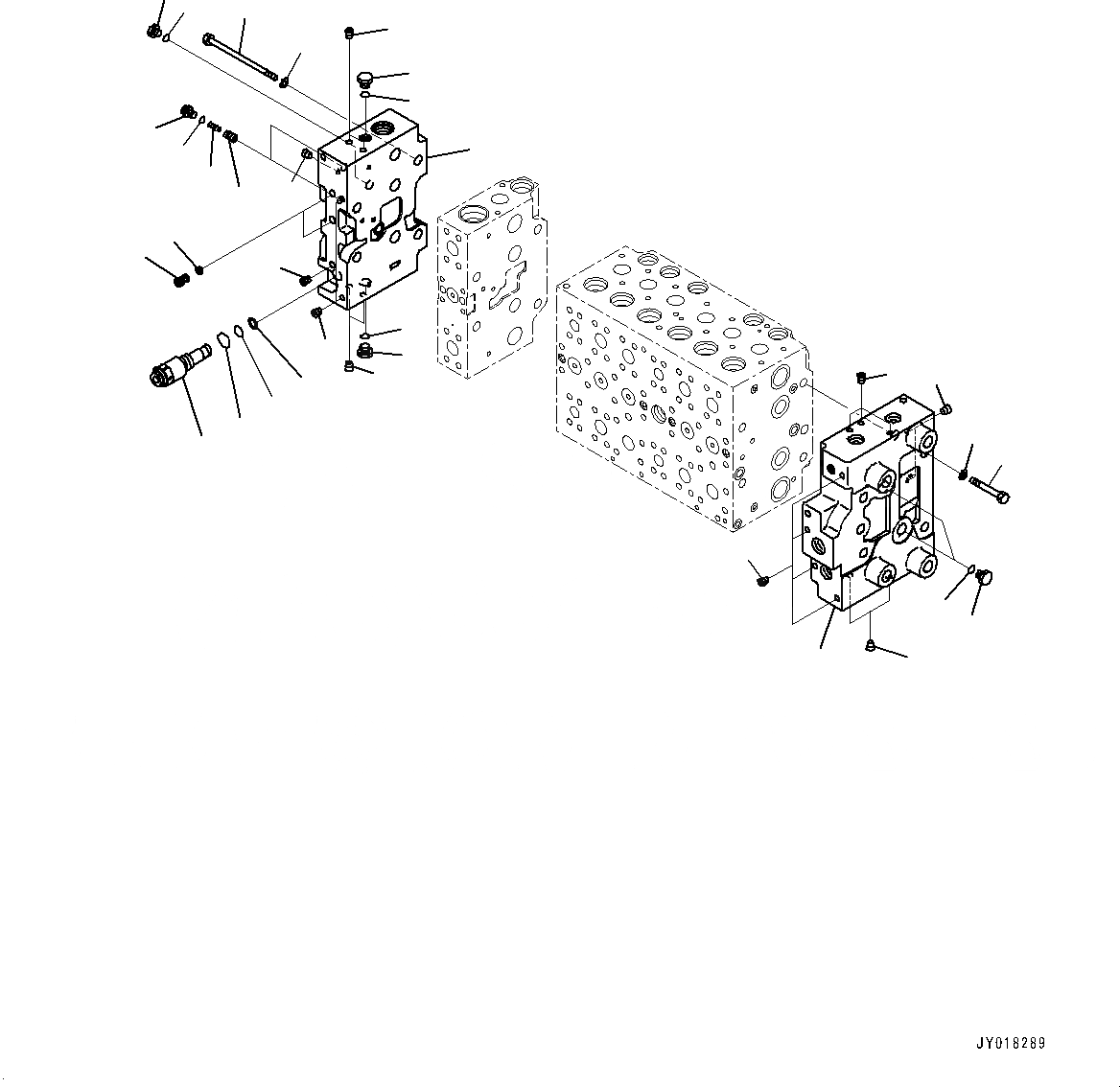 JY018289