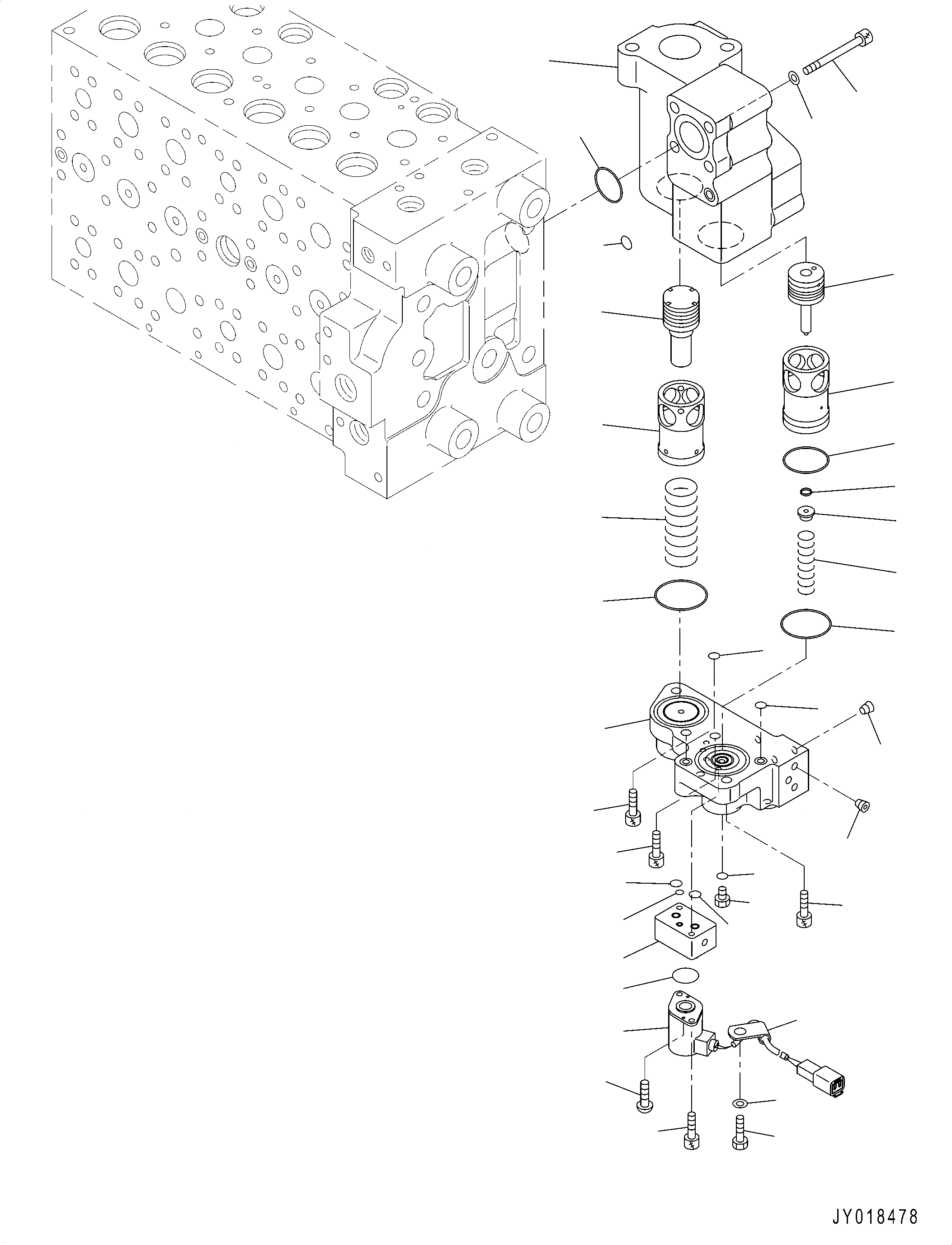 JY018478