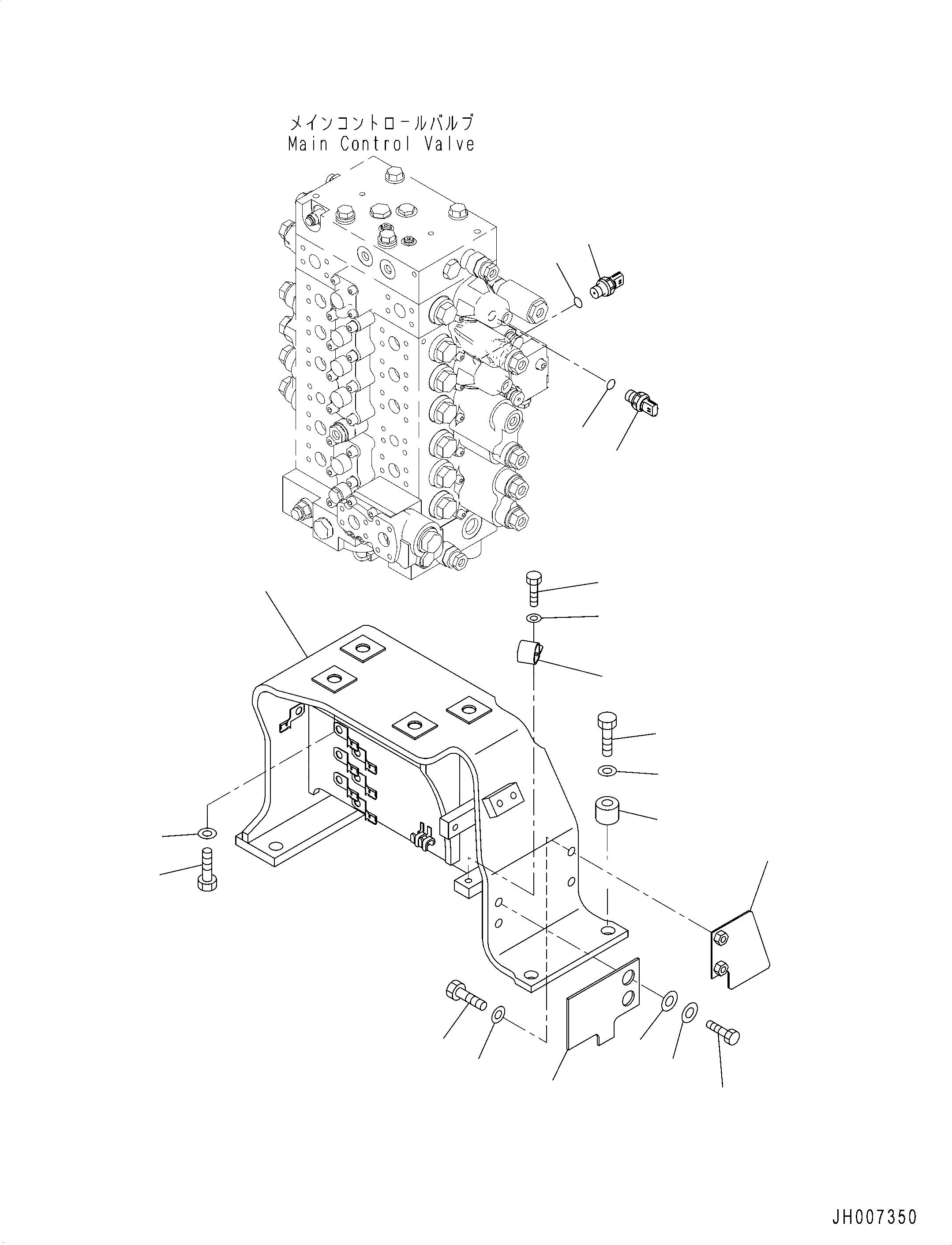 メインコントロールバルブ
Main Control Valve

JH007350