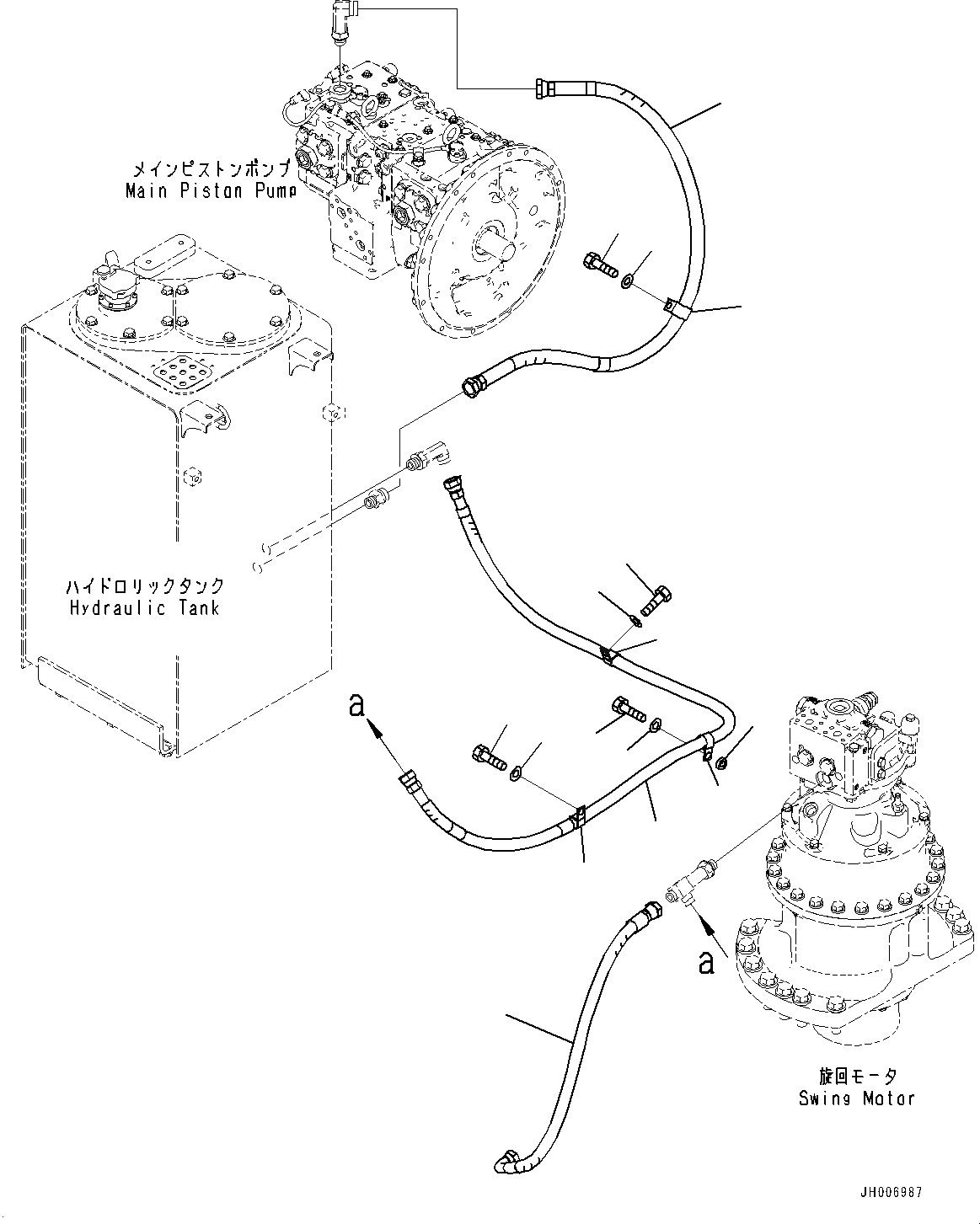 メインピストンポンプ
Main Piston Pump

ハイドロリックタンク
Hydraulic Tank

a

a

旋回モータ
Swing Motor

JH006987