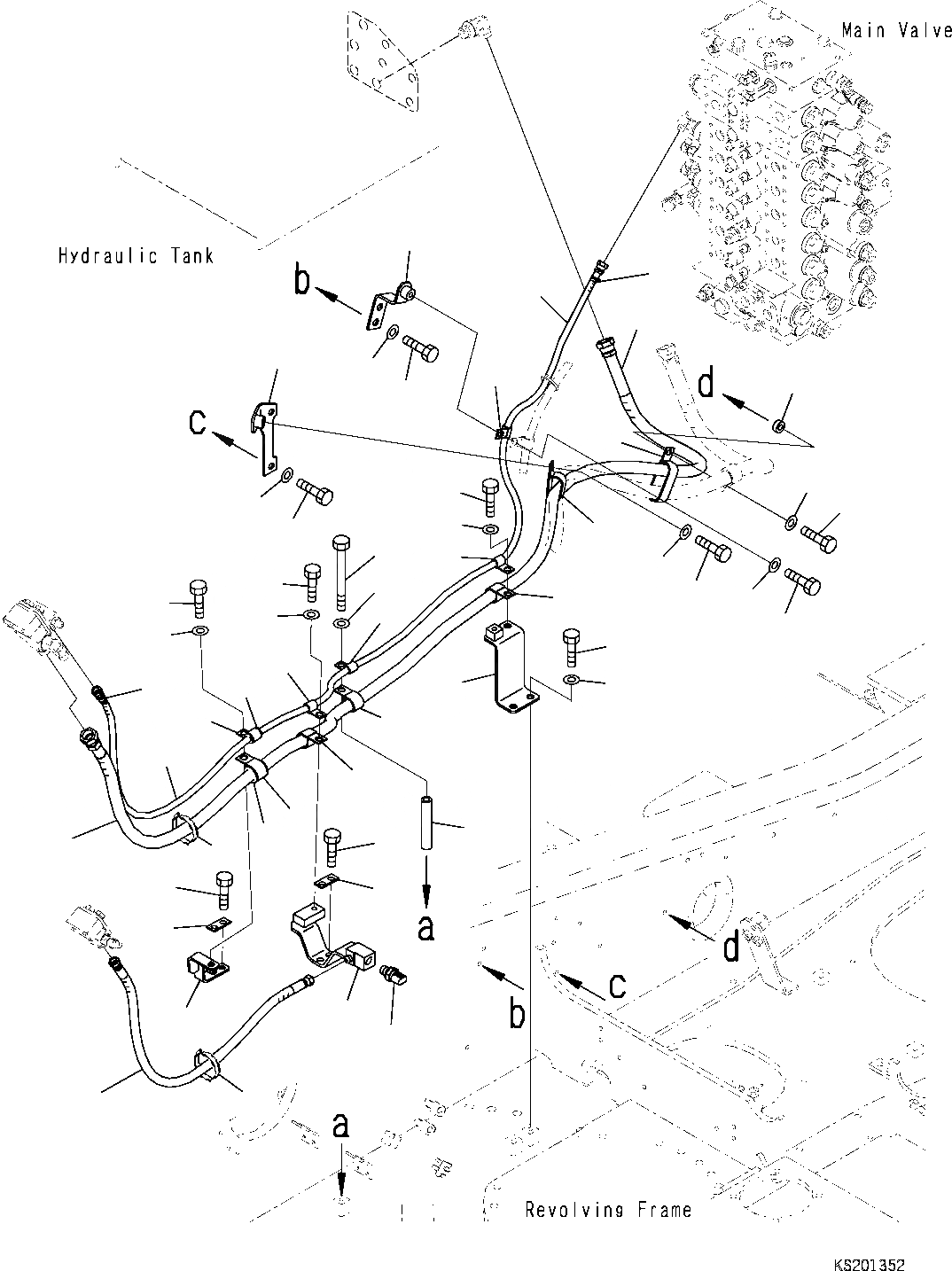 Main Valve

Hydraulic Tank

b

d

c

a

d

c

b

a

Revolving Frame

KS201352