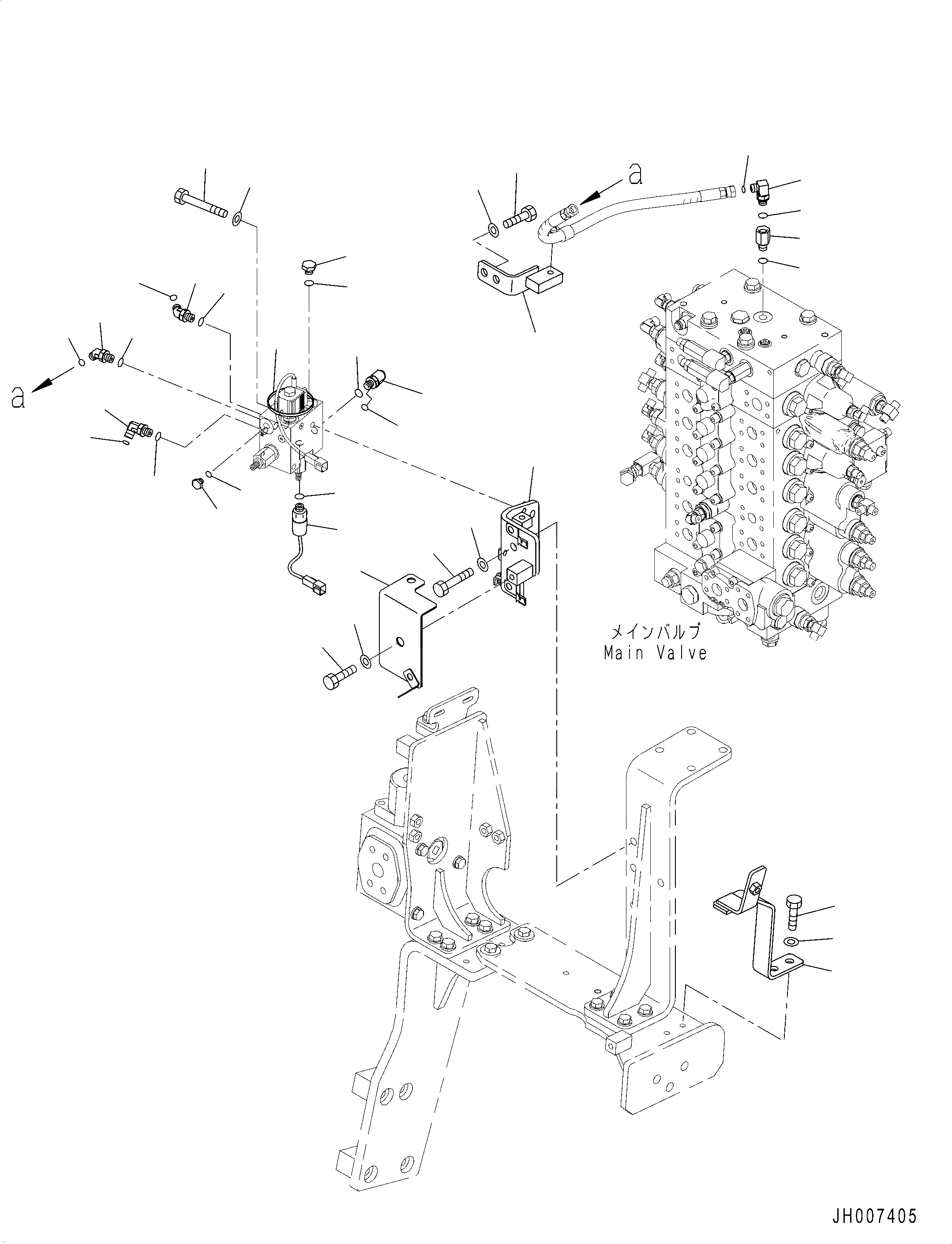 a

a

メインバルブ
Main Valve

JH007405