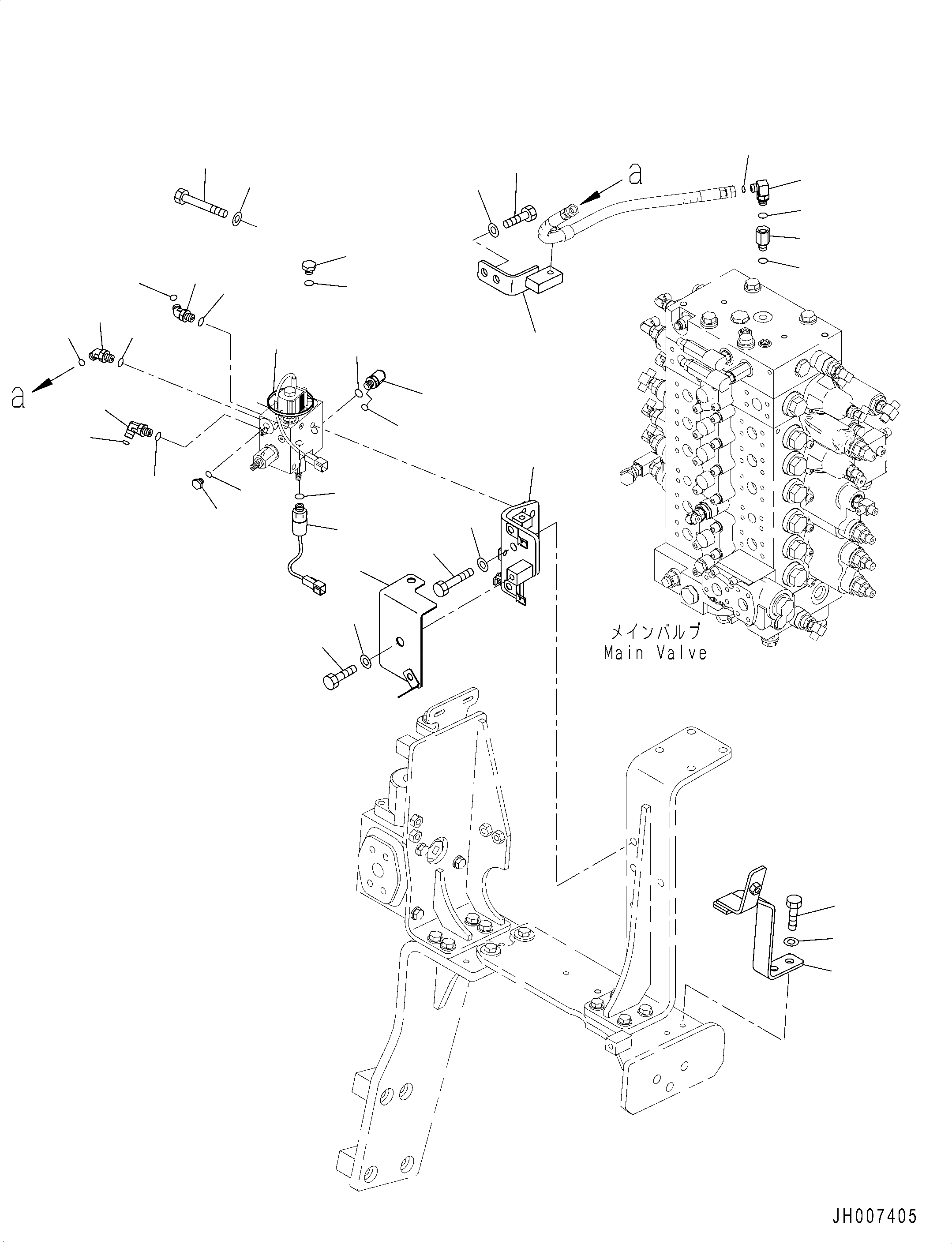 a

a

メインバルブ
Main Valve

JH007405