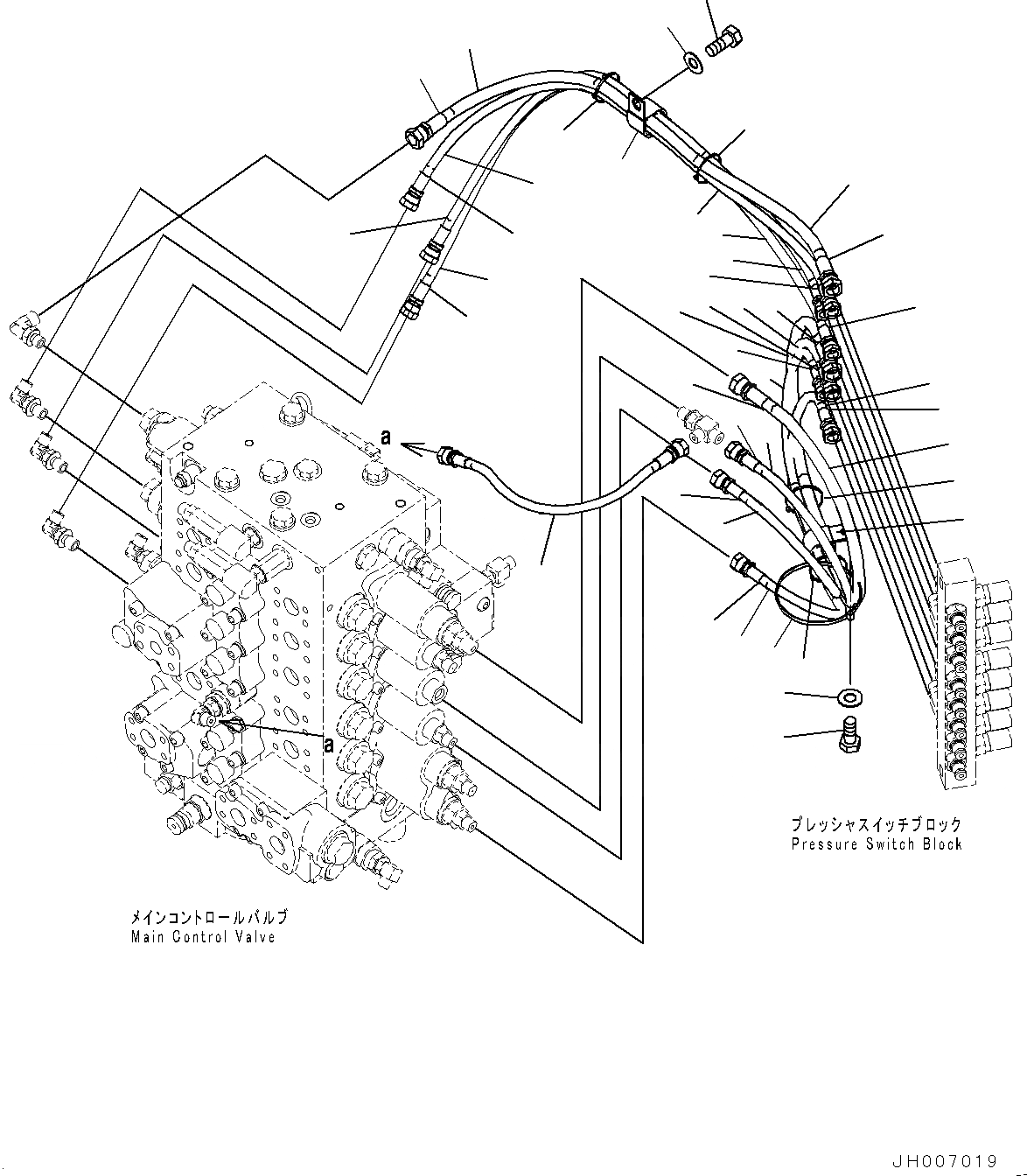 a

a

プレッシャスイッチブロック
Pressure Switch Block

メインコントロールバルブ
Main Control Valve

JH007019