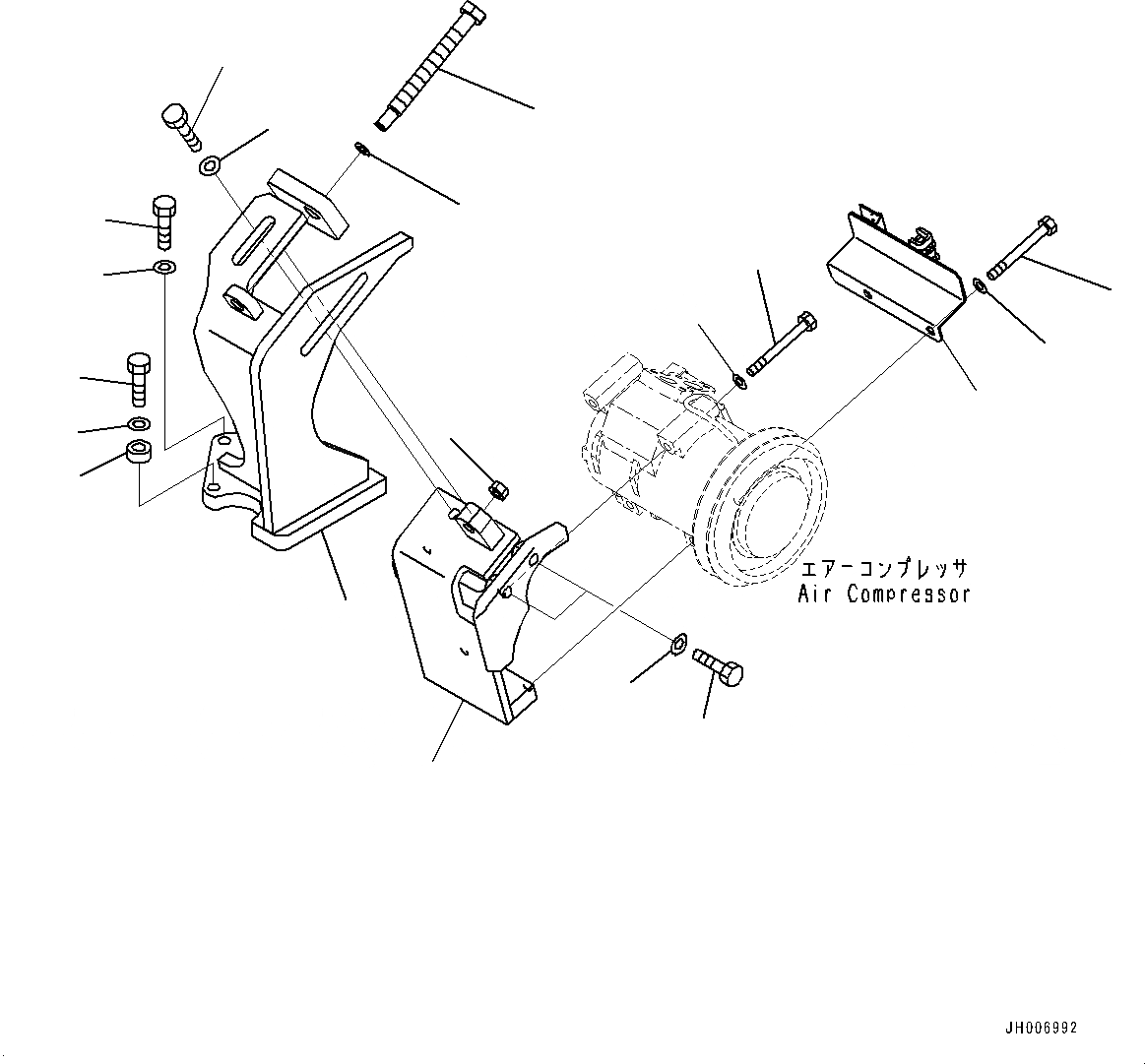 エアーコンプレッサ
Air Compressor

JH006992