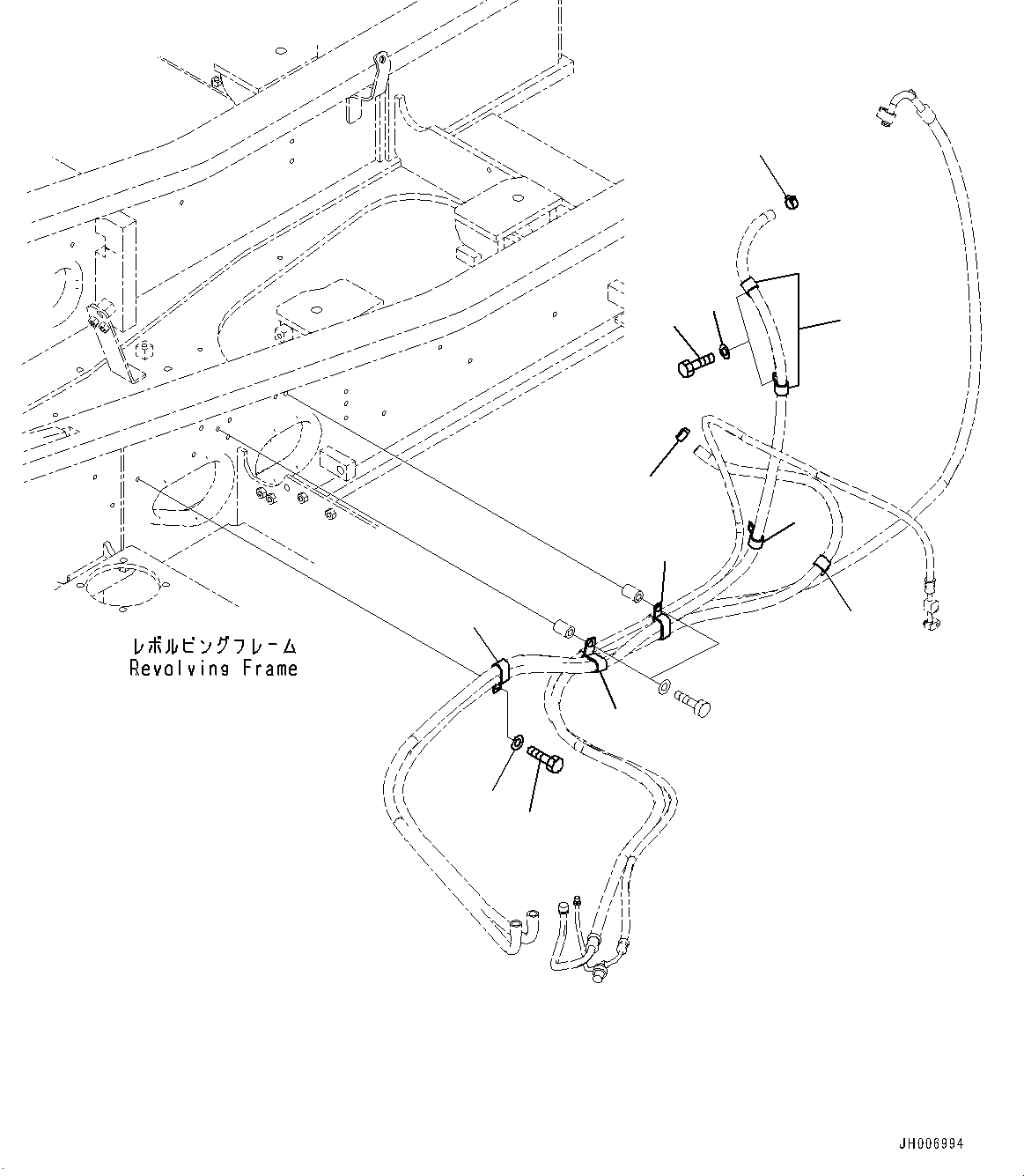 レボルビングフレーム
Revolving Frame

JH006994