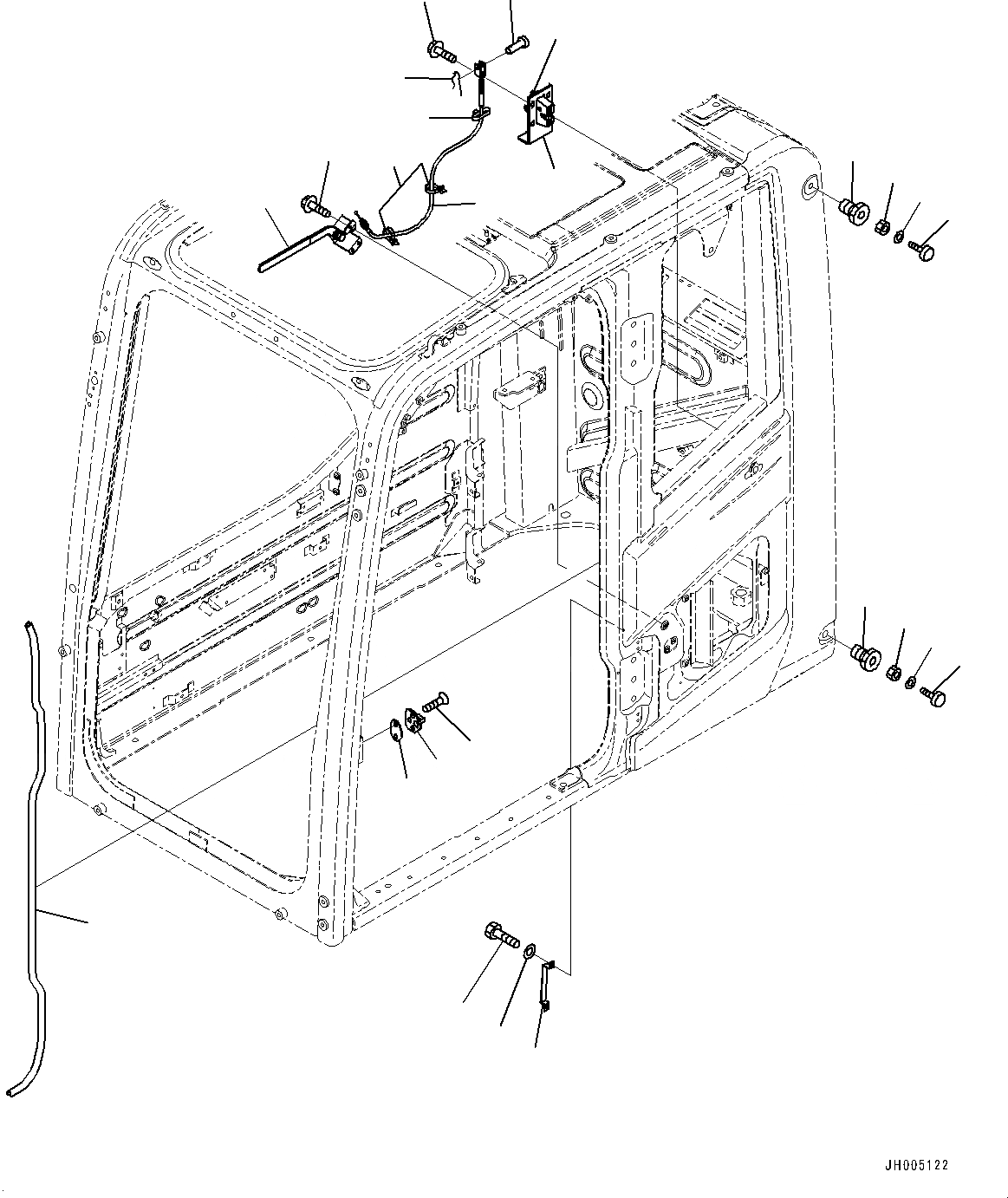 JH005122