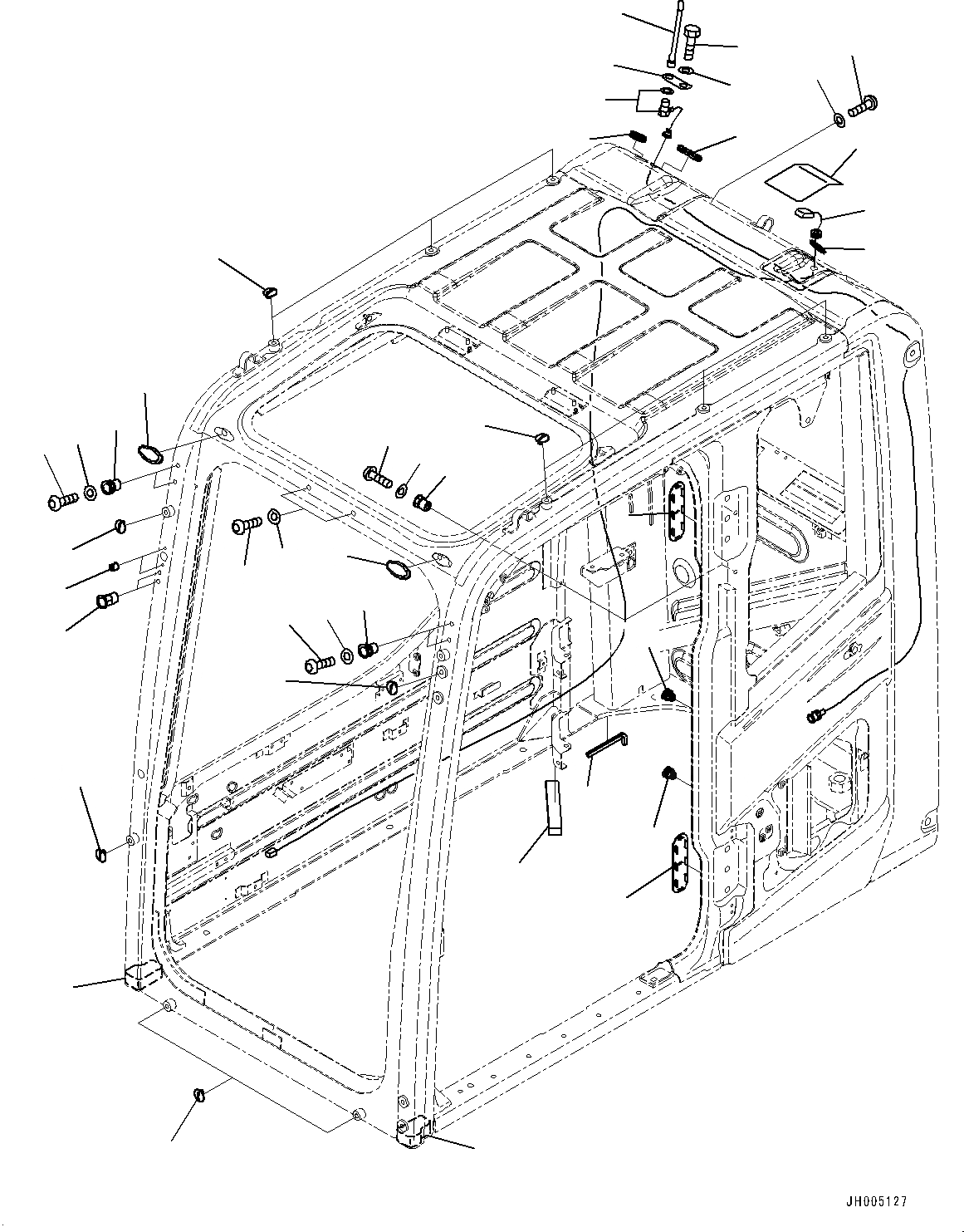 JH005127