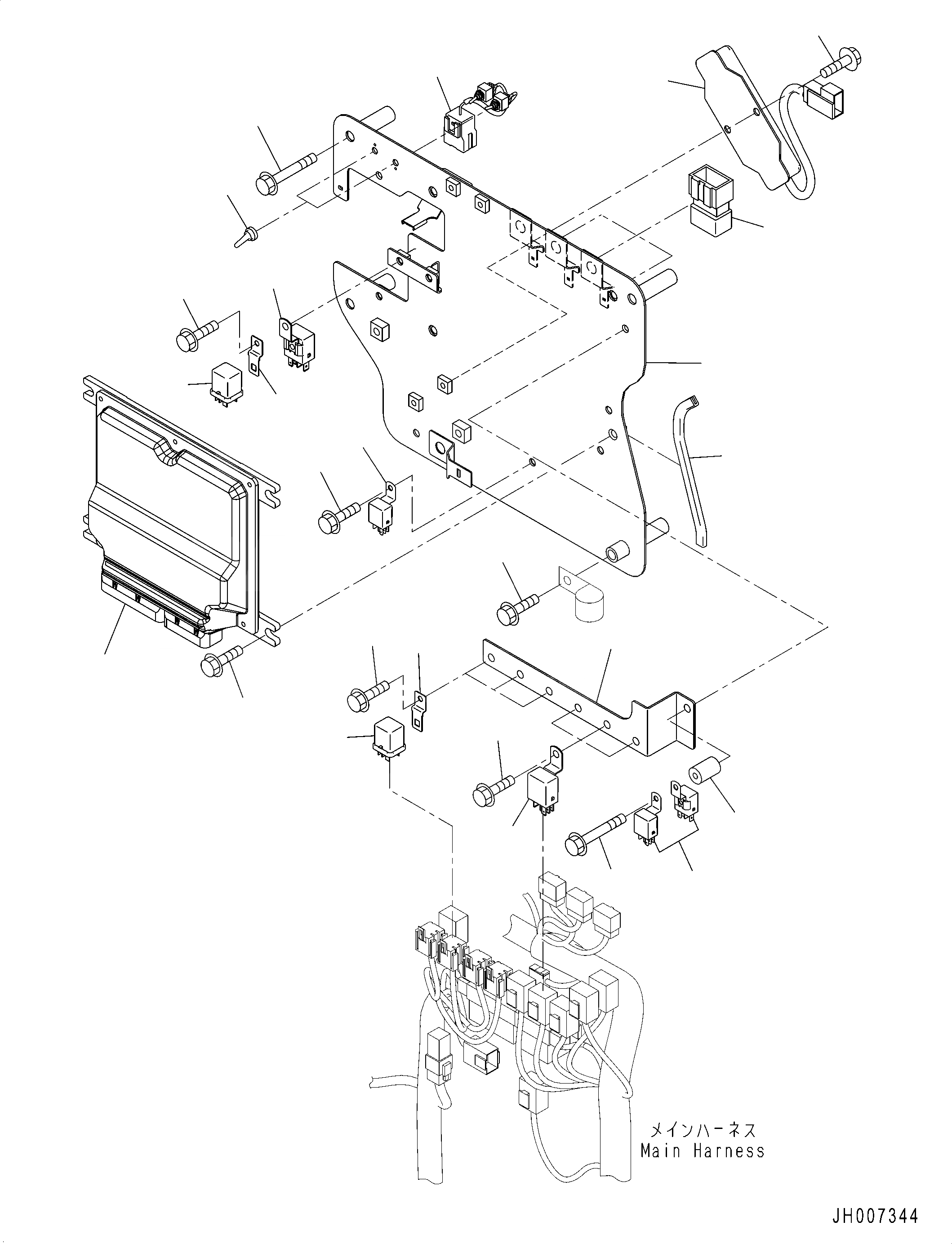 メインハーネス
Main Harness

JH007344