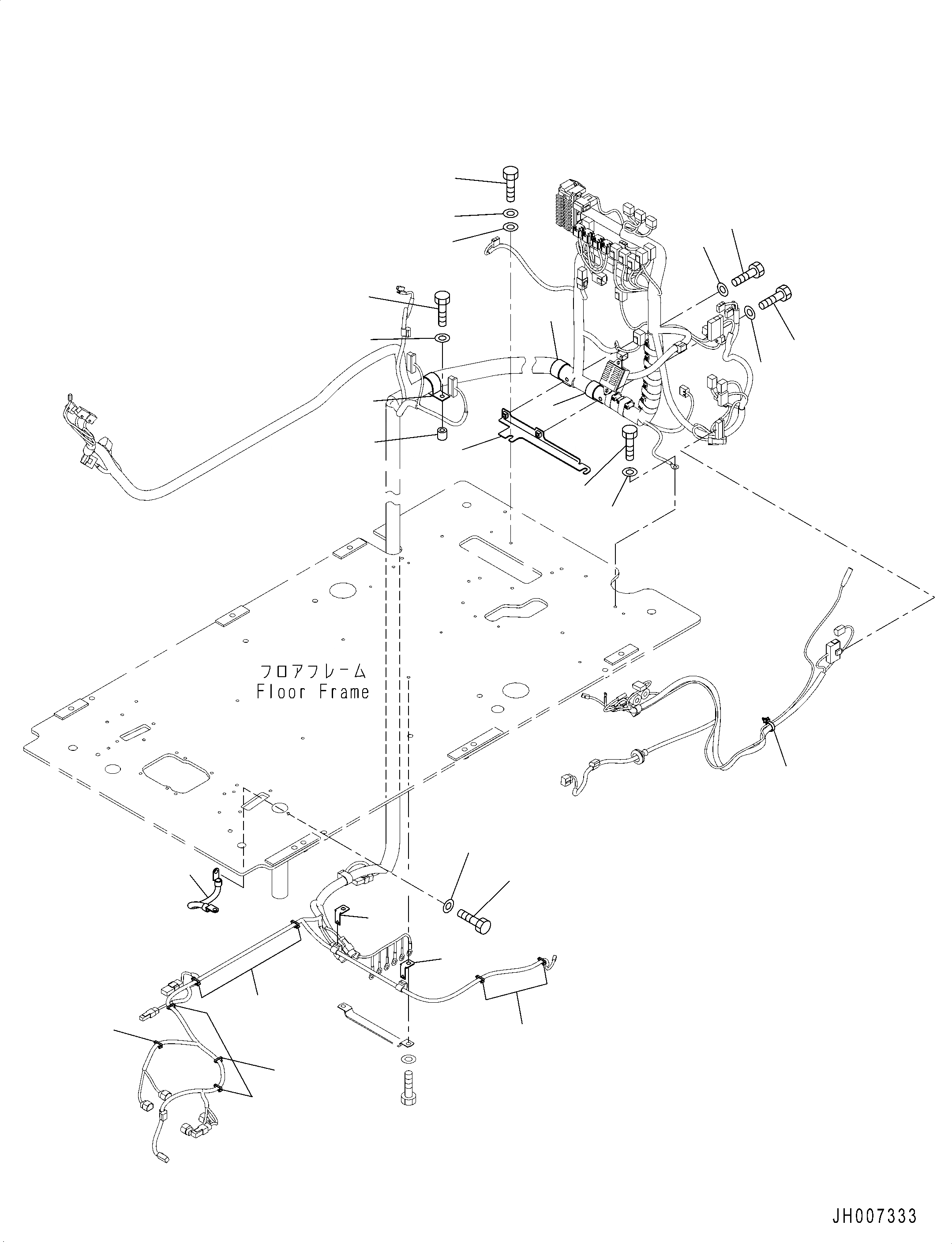 フロアフレーム
Floor Frame

JH007333